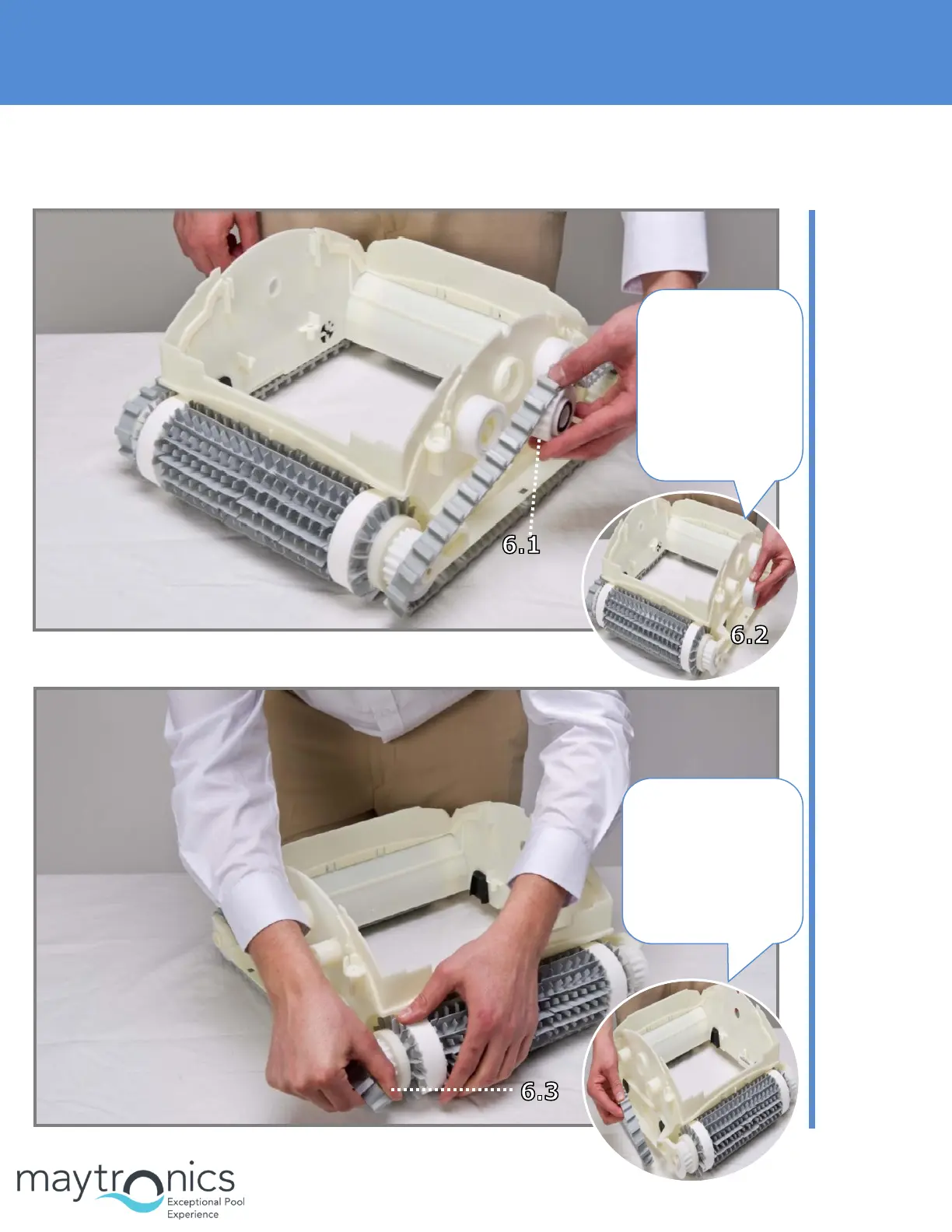 6.1

6.2

6.3

maytronics
Exceptional Pool Experience