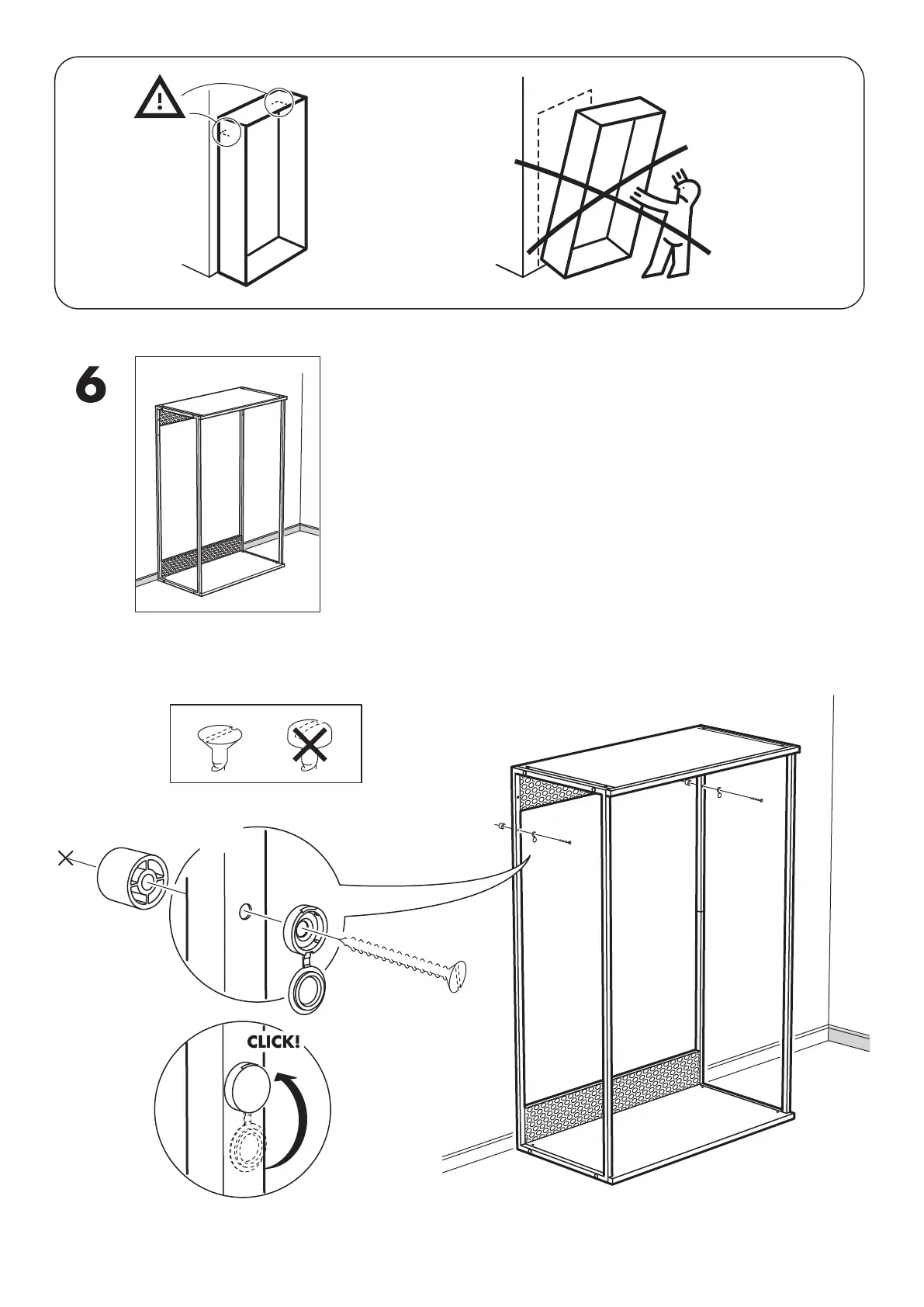 6

CLICK!