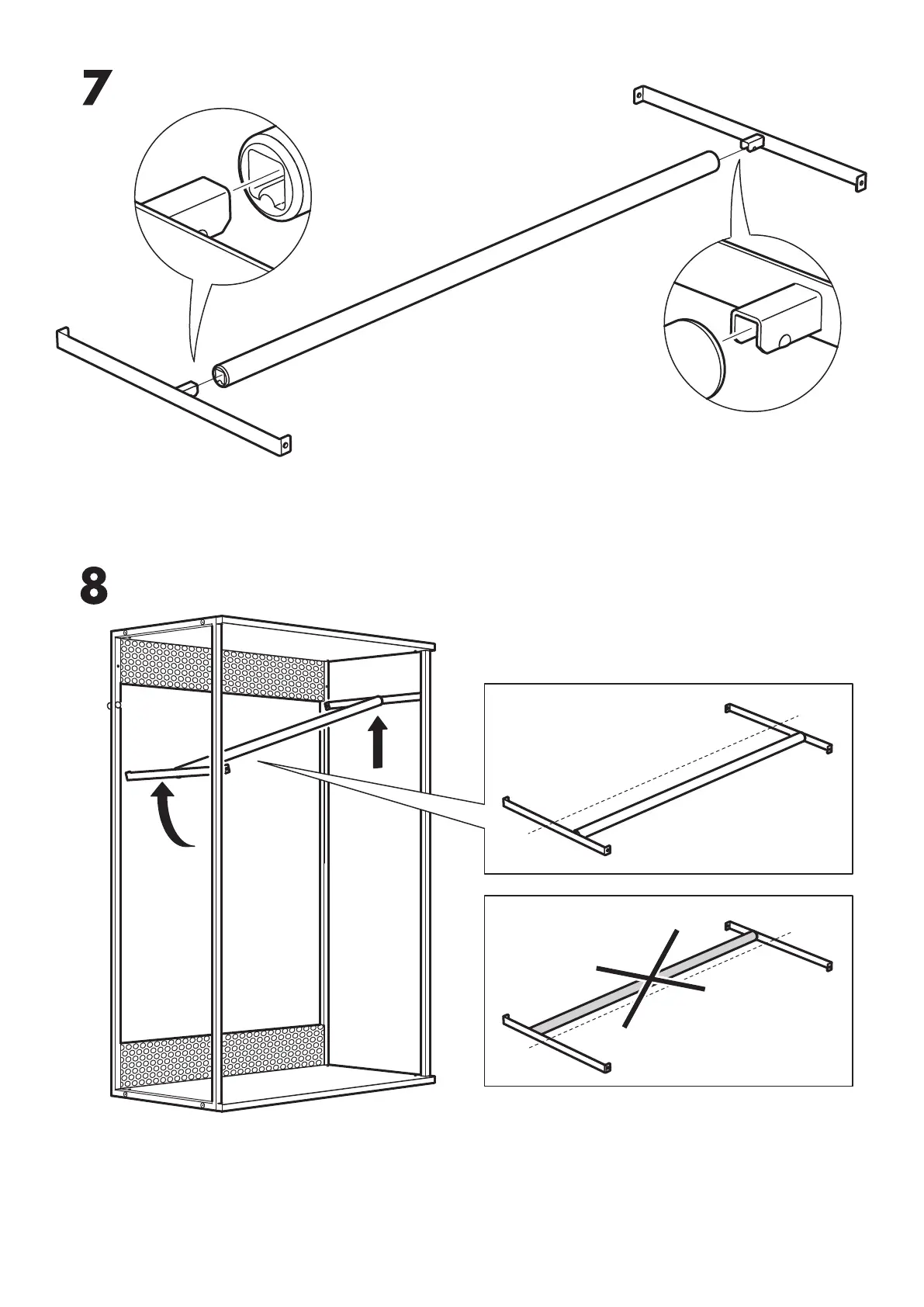 7

8