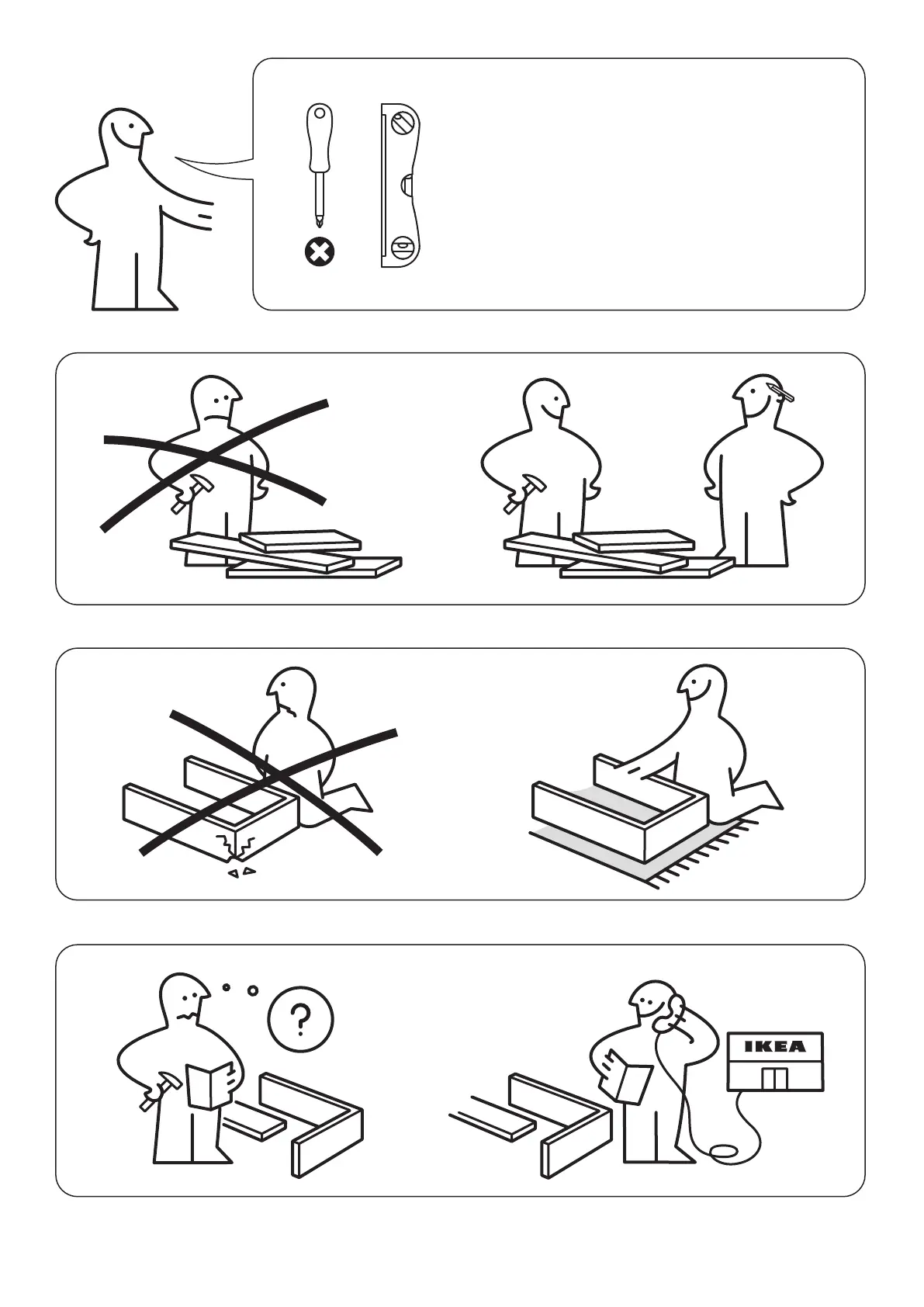 ?

IKEA