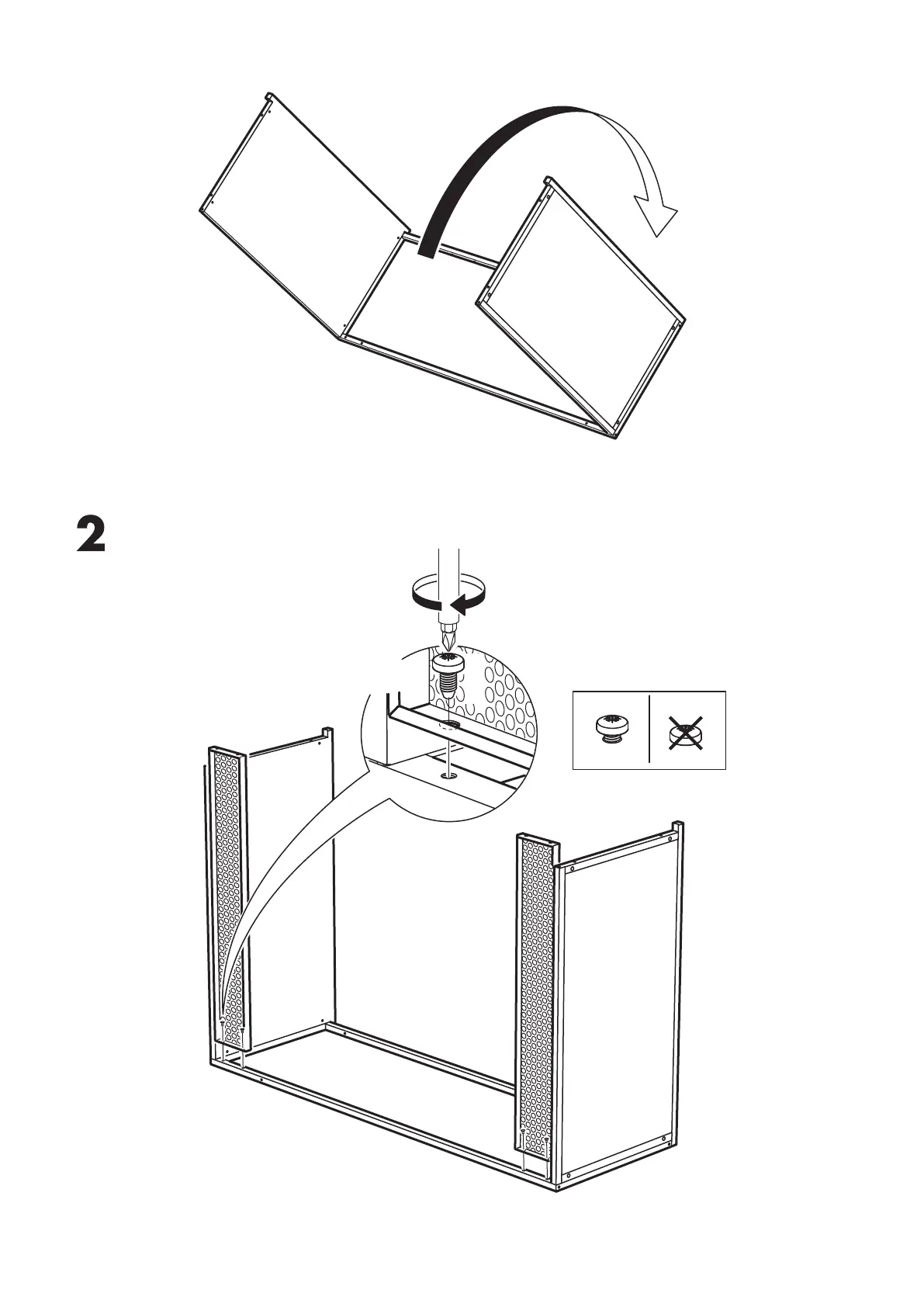 2