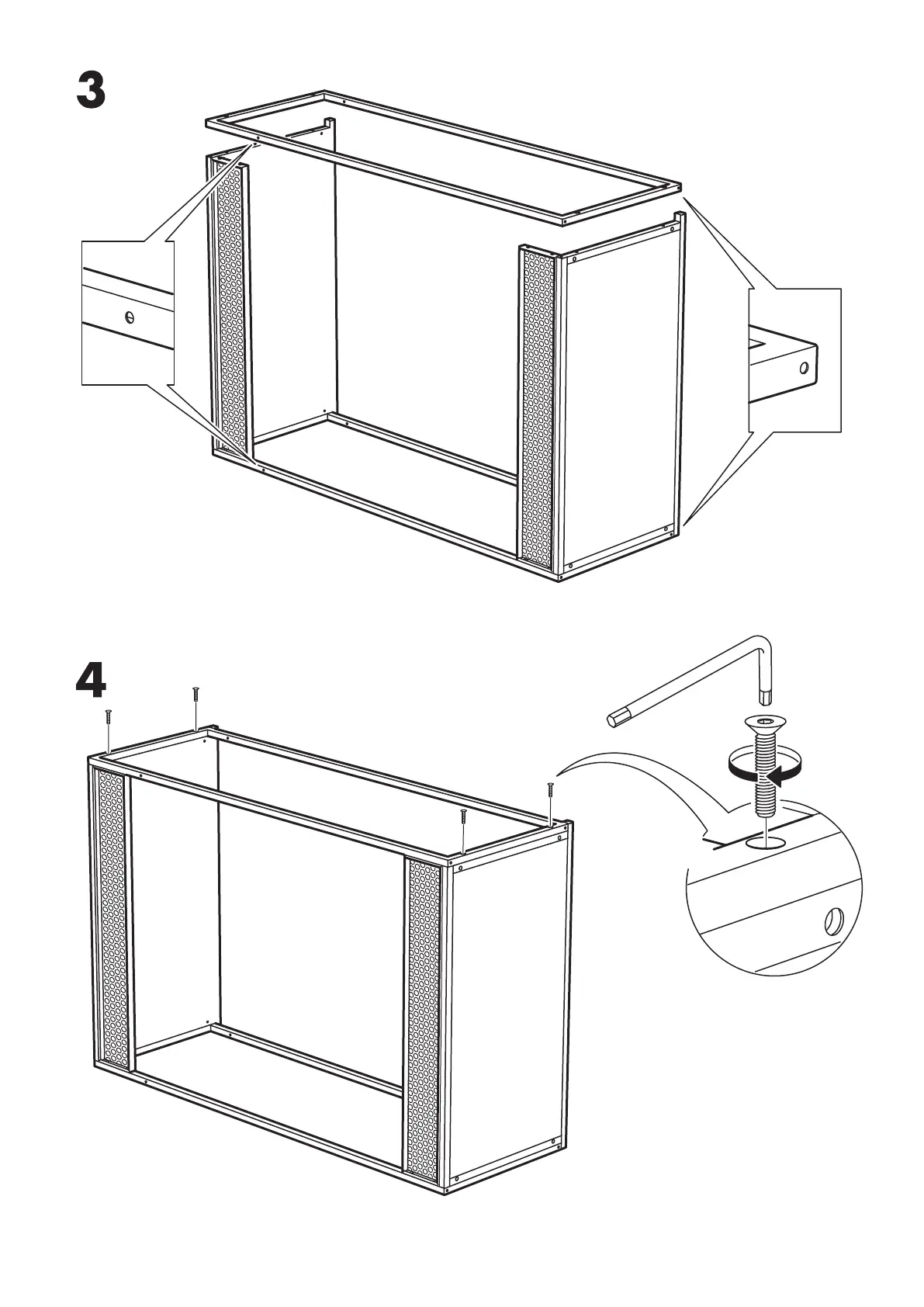 3

4