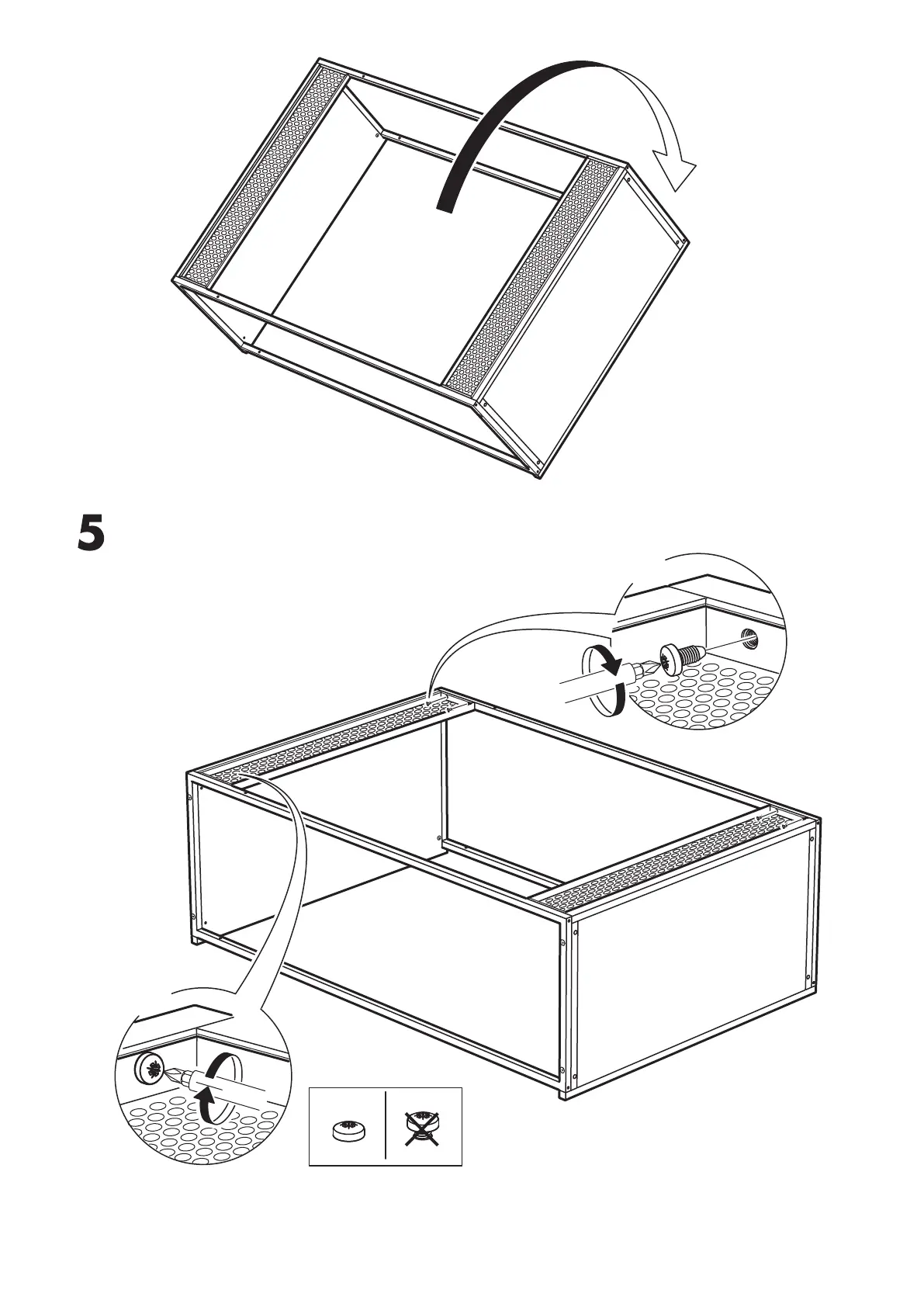 5