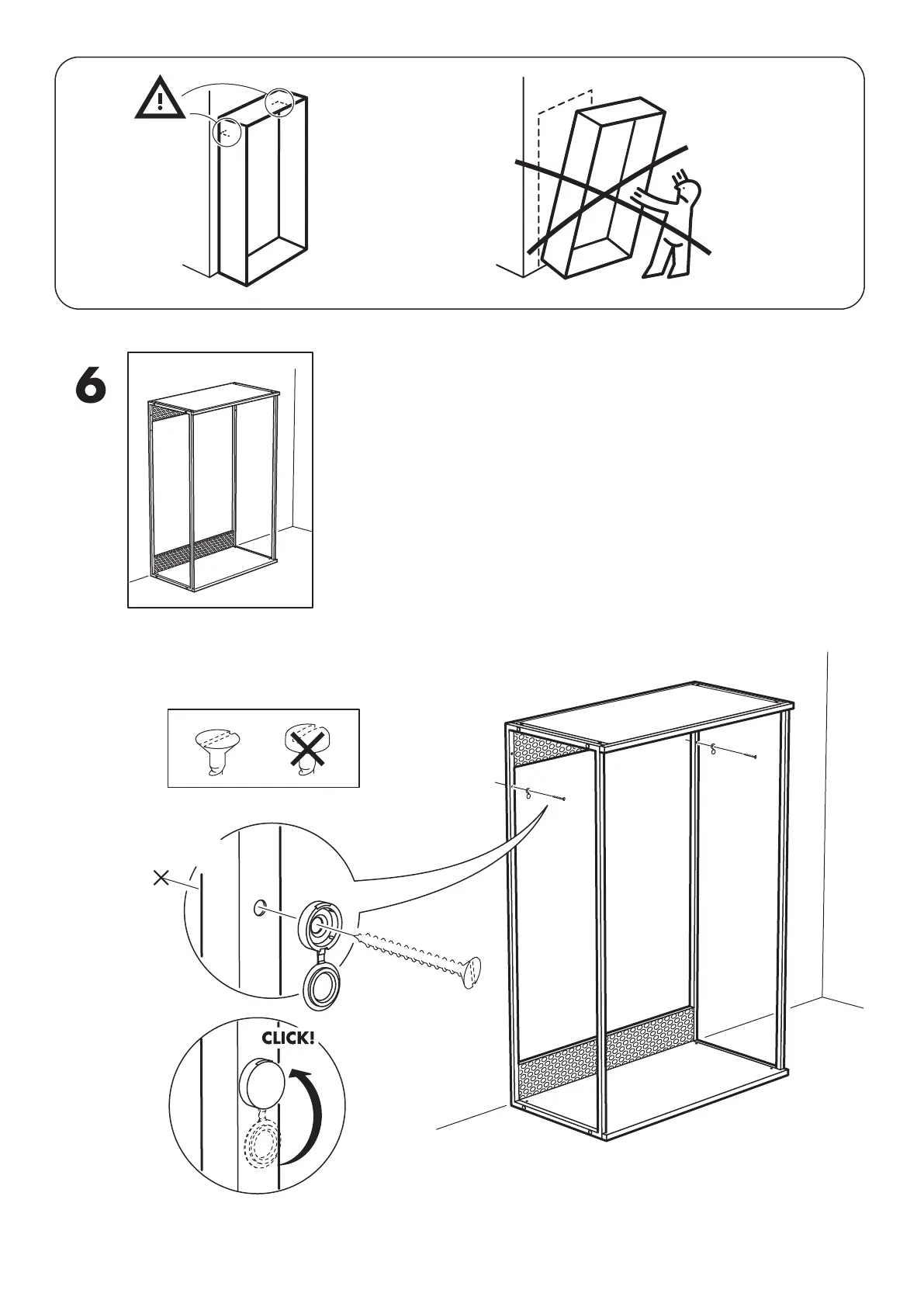 6

CLICK!