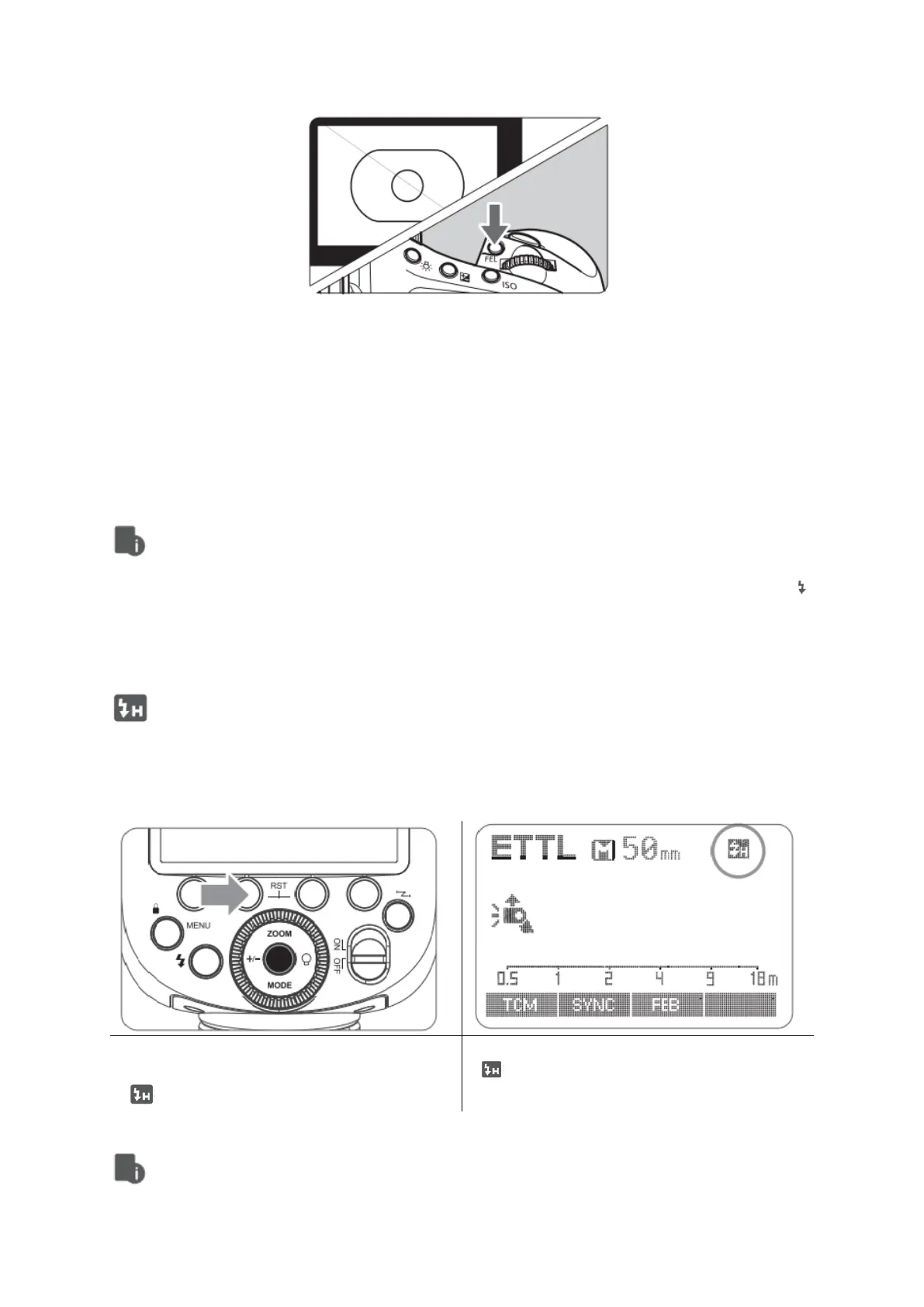 FEL
ISO

RST
MENU
ZOOM
+/-
MODE
ON
OFF

ETTL 50mm

0.5 1 2 4 9 18m
TCM SYNC FEB