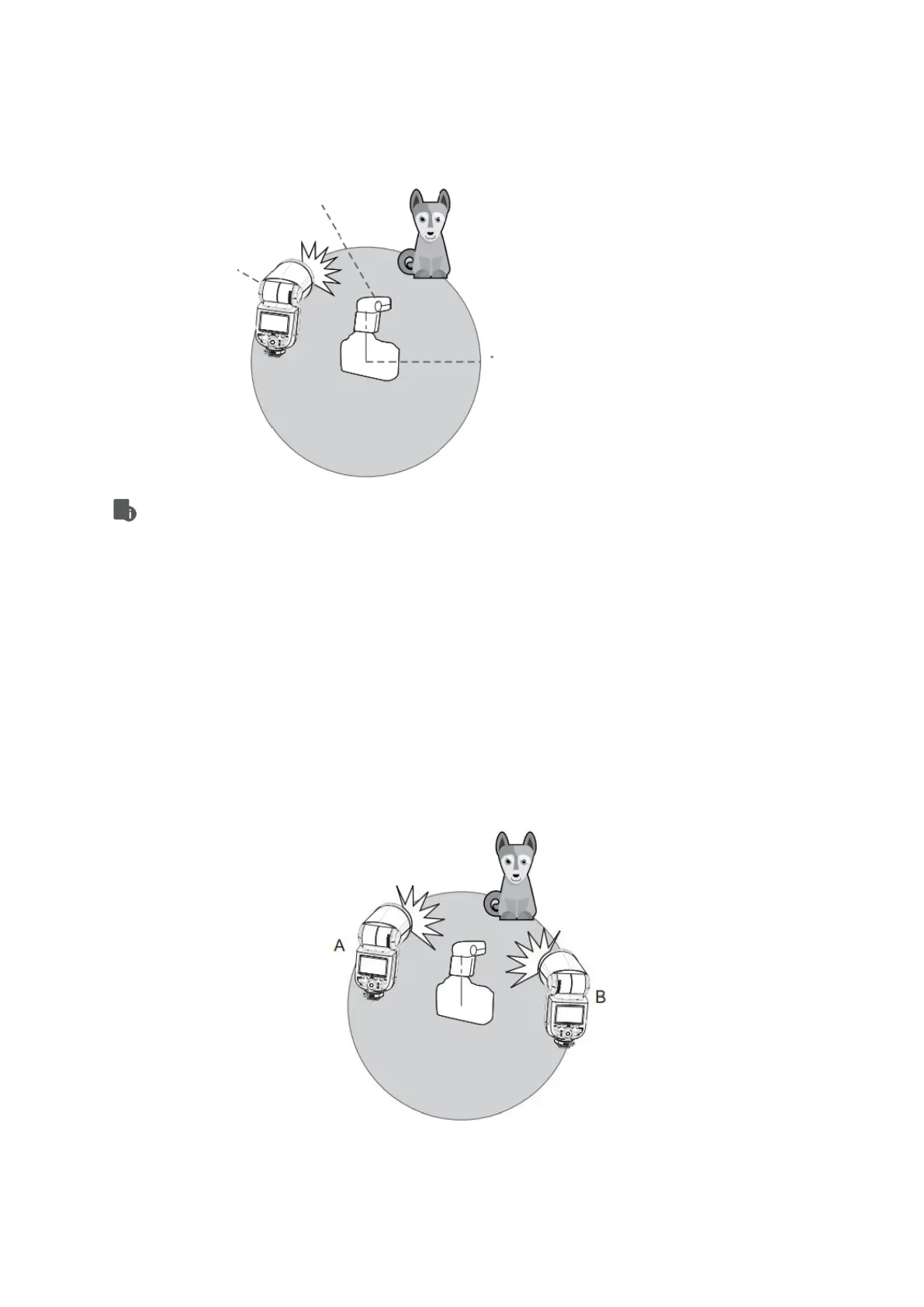 A

B