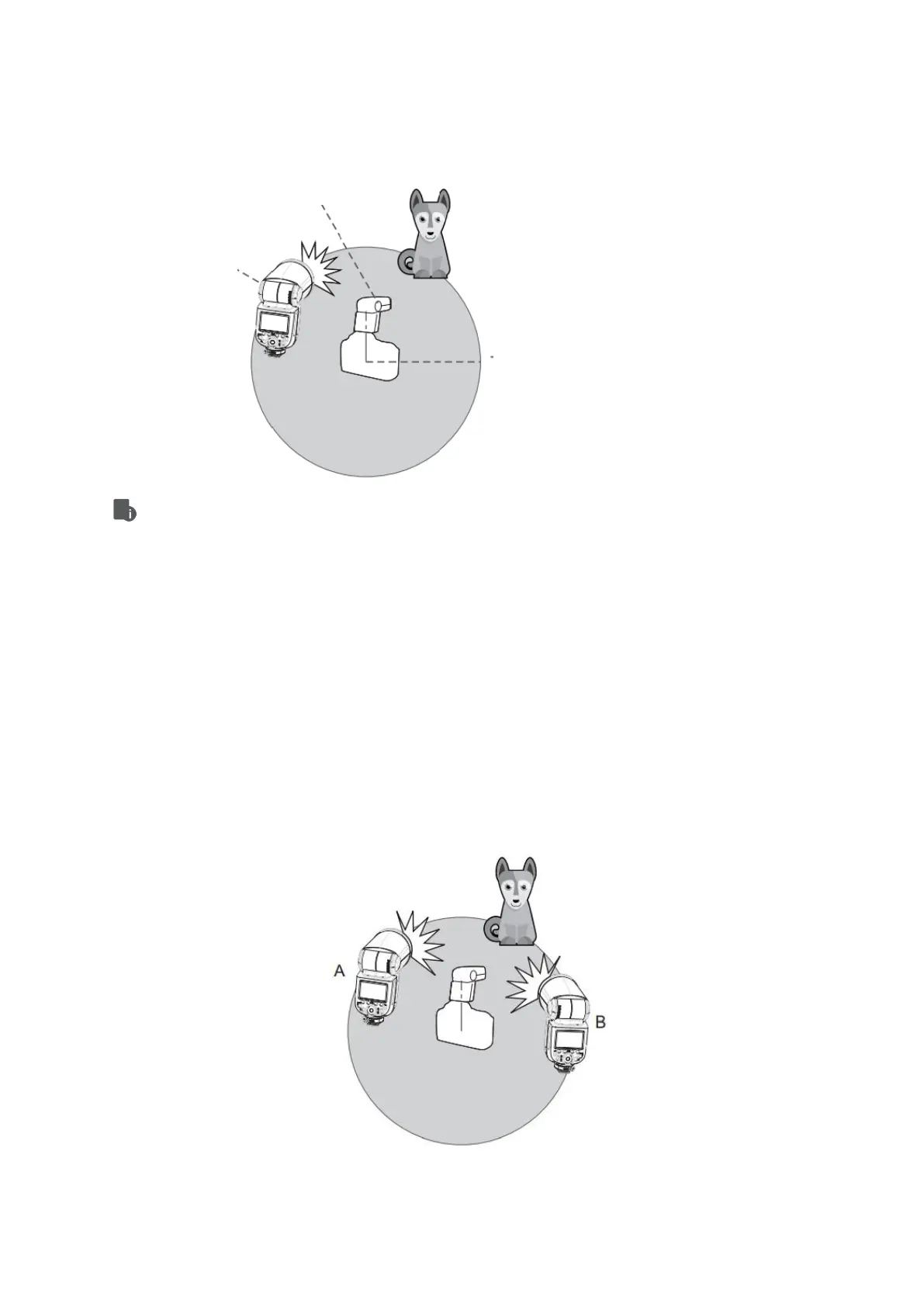 A

B