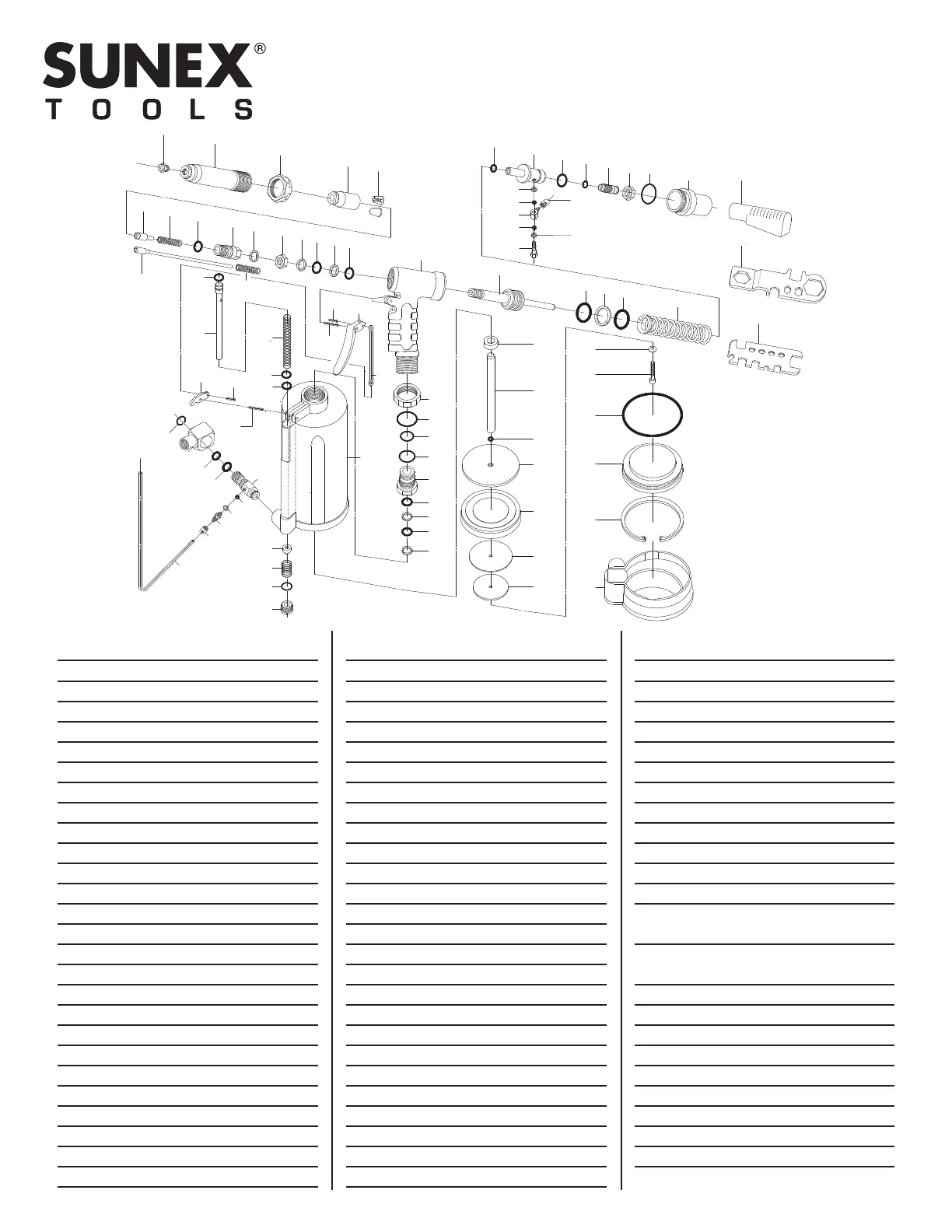 SUNEX®
TOOLS