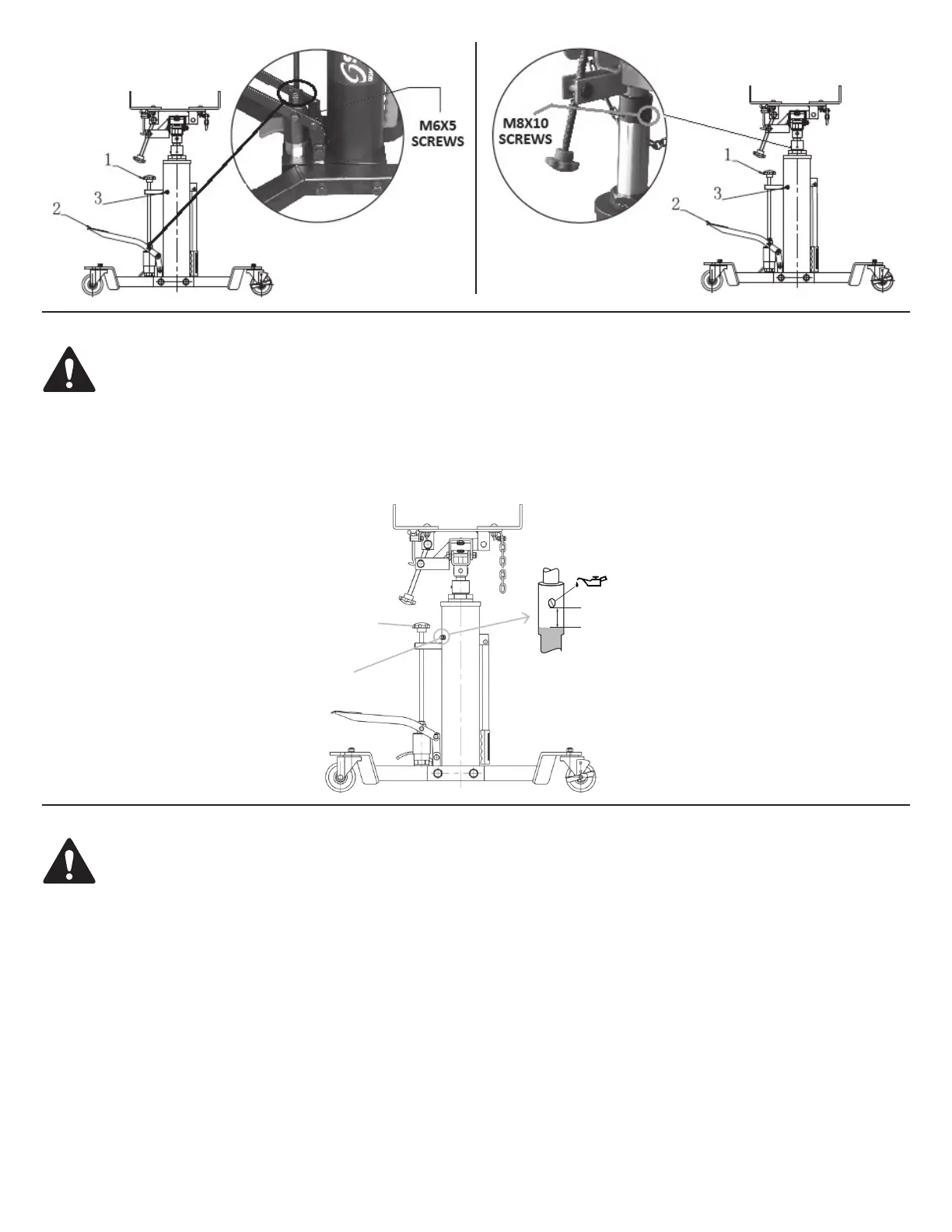 1
3
2
M6X5
SCREWS

M8X10
SCREWS
1
3
2