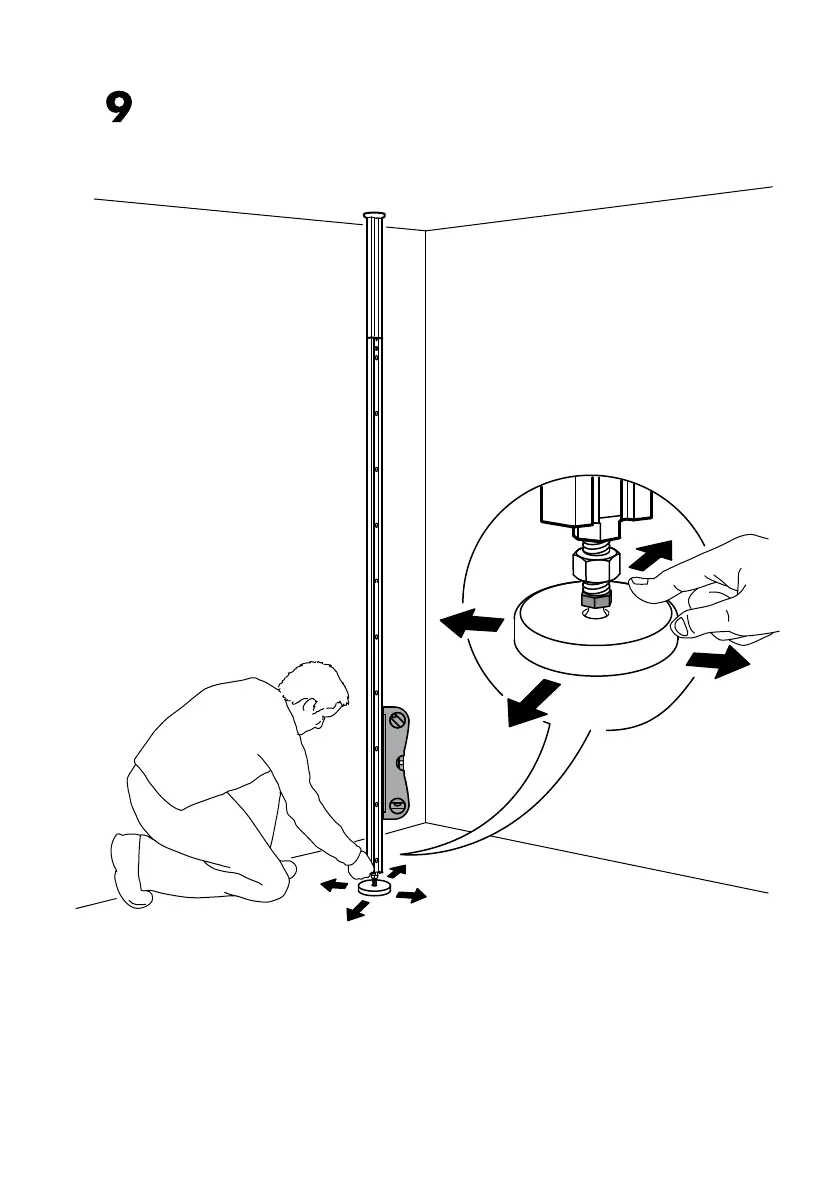 9