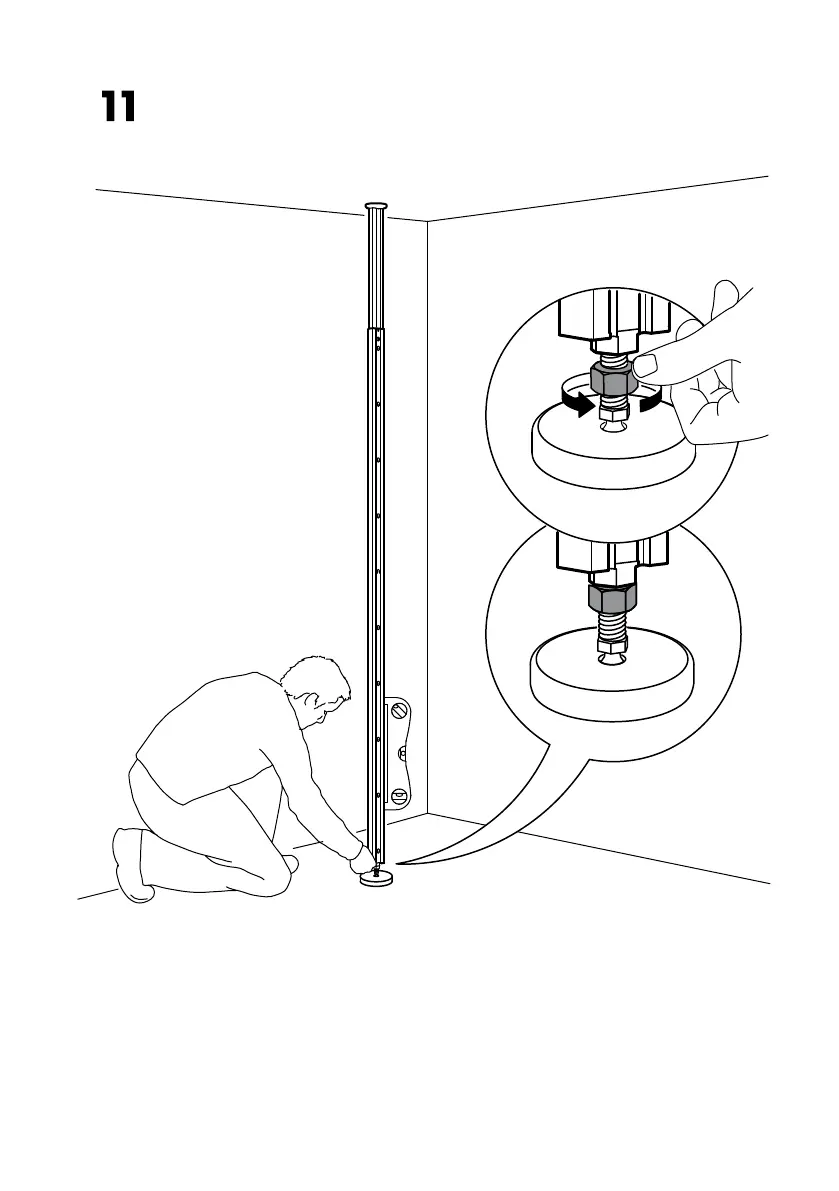 11