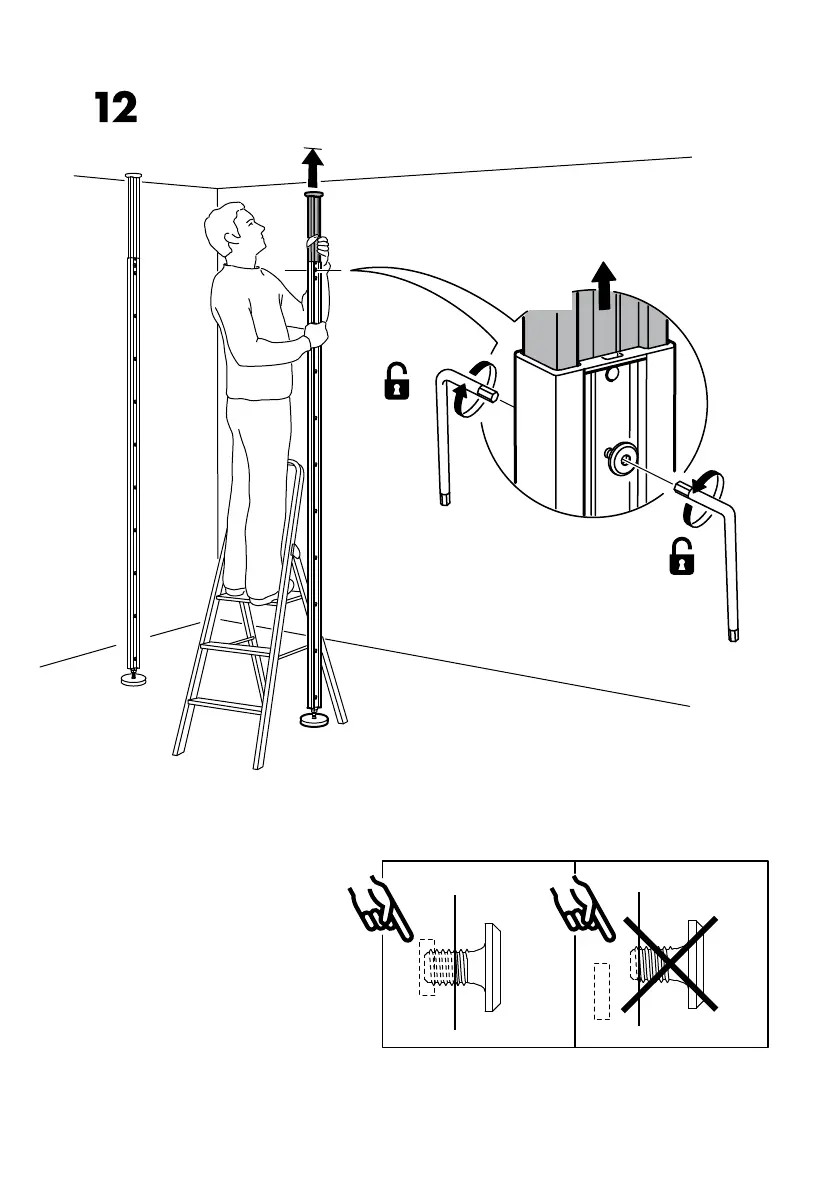 12