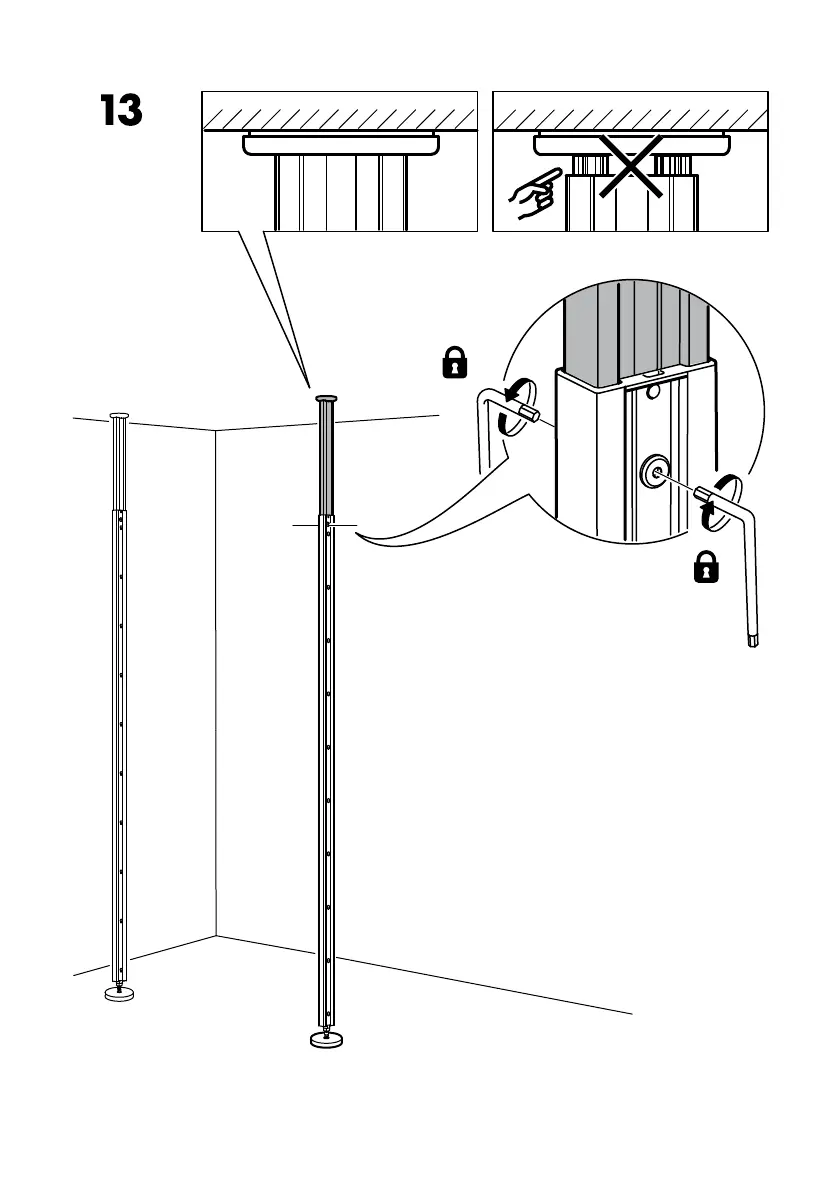 13