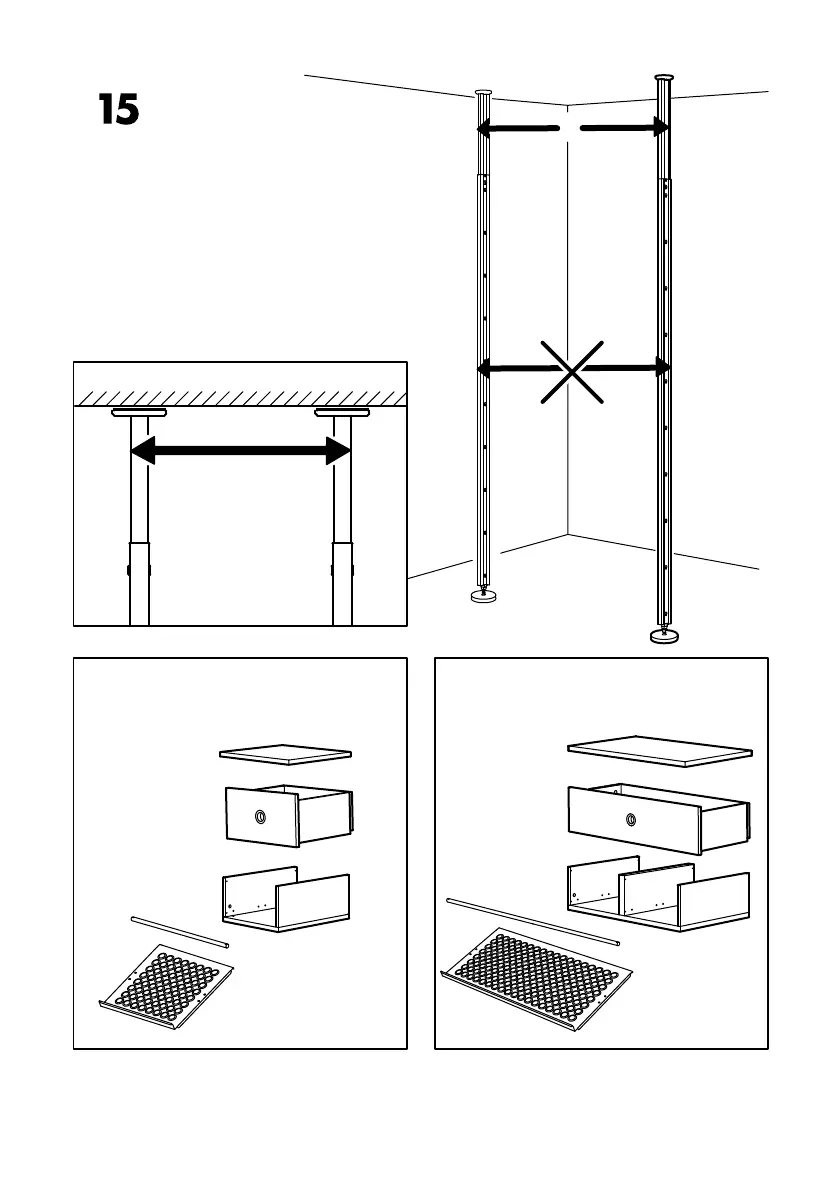 15