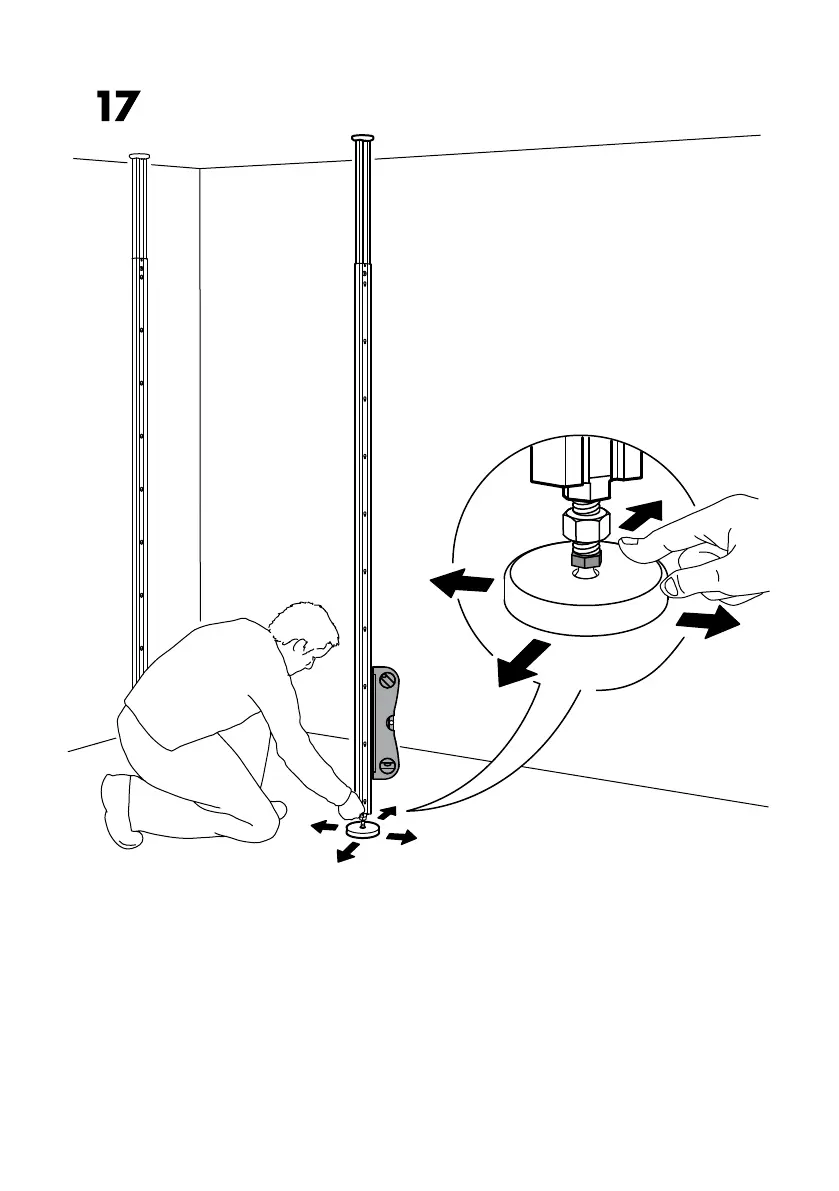 17