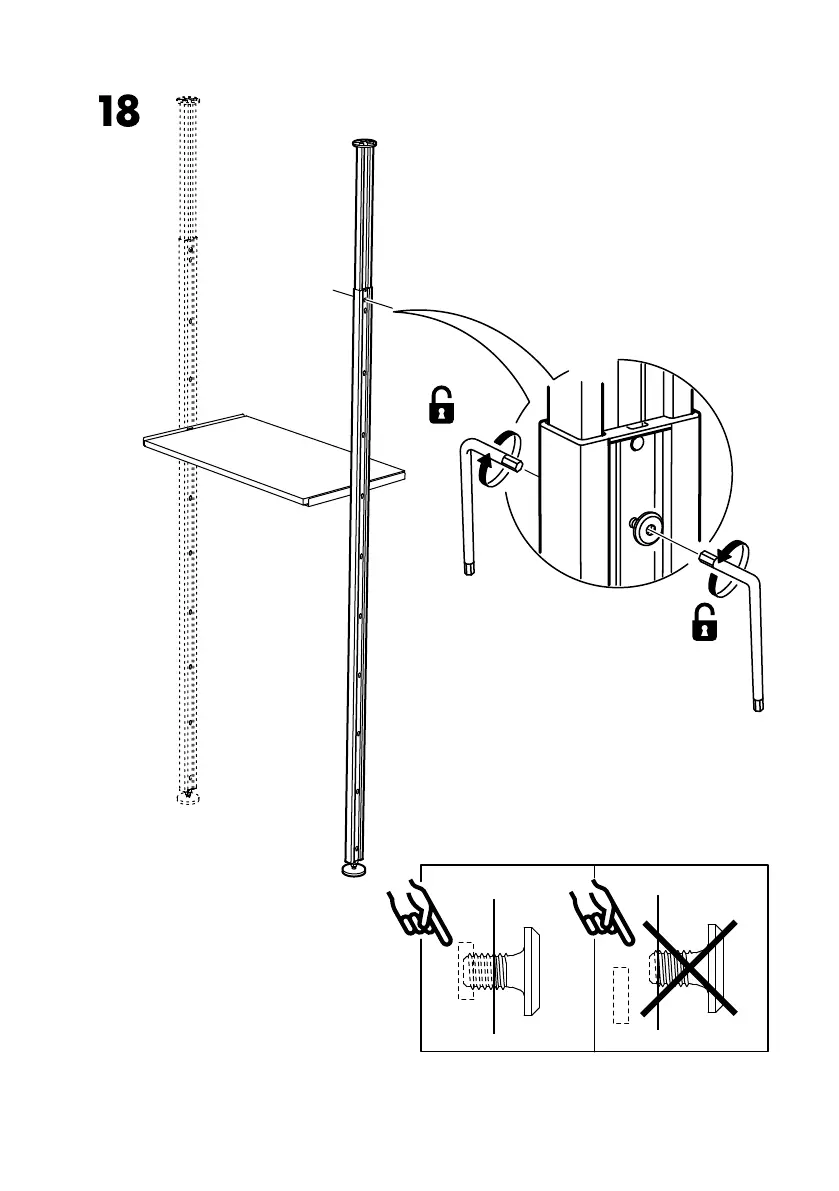 18