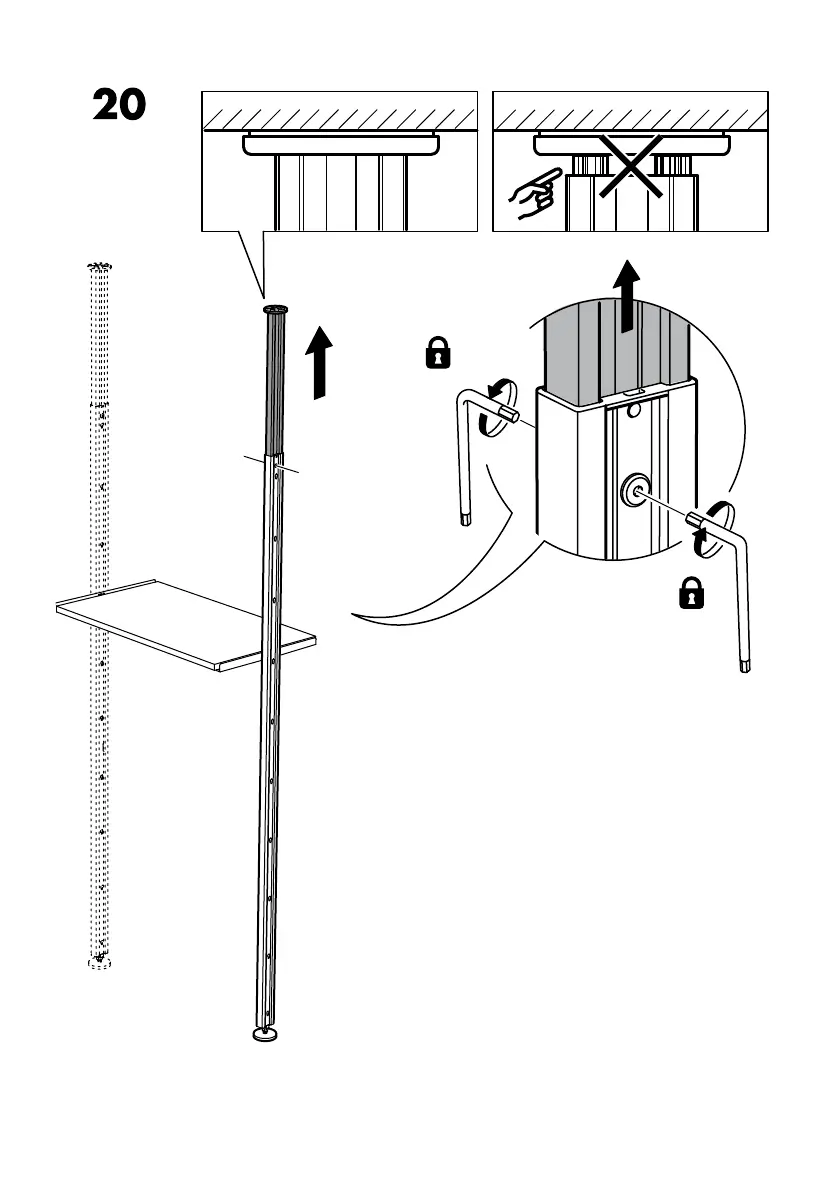 20