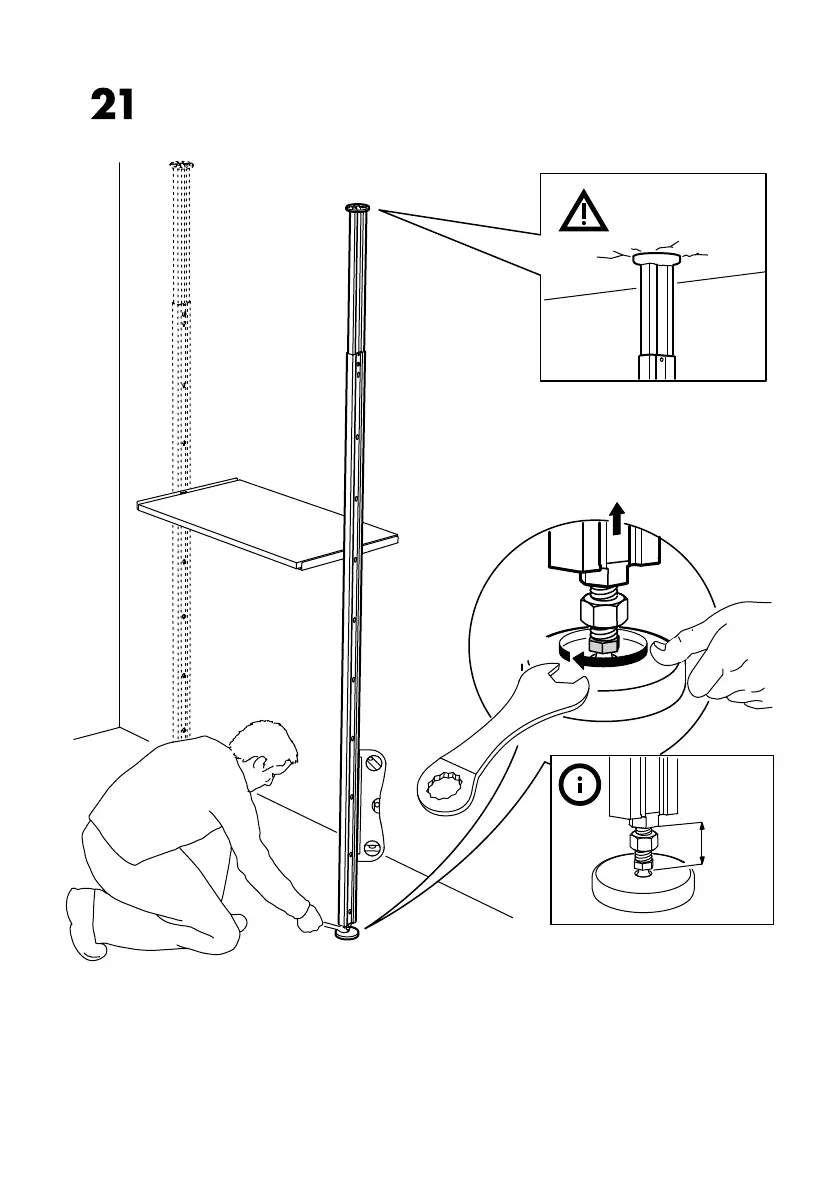 21