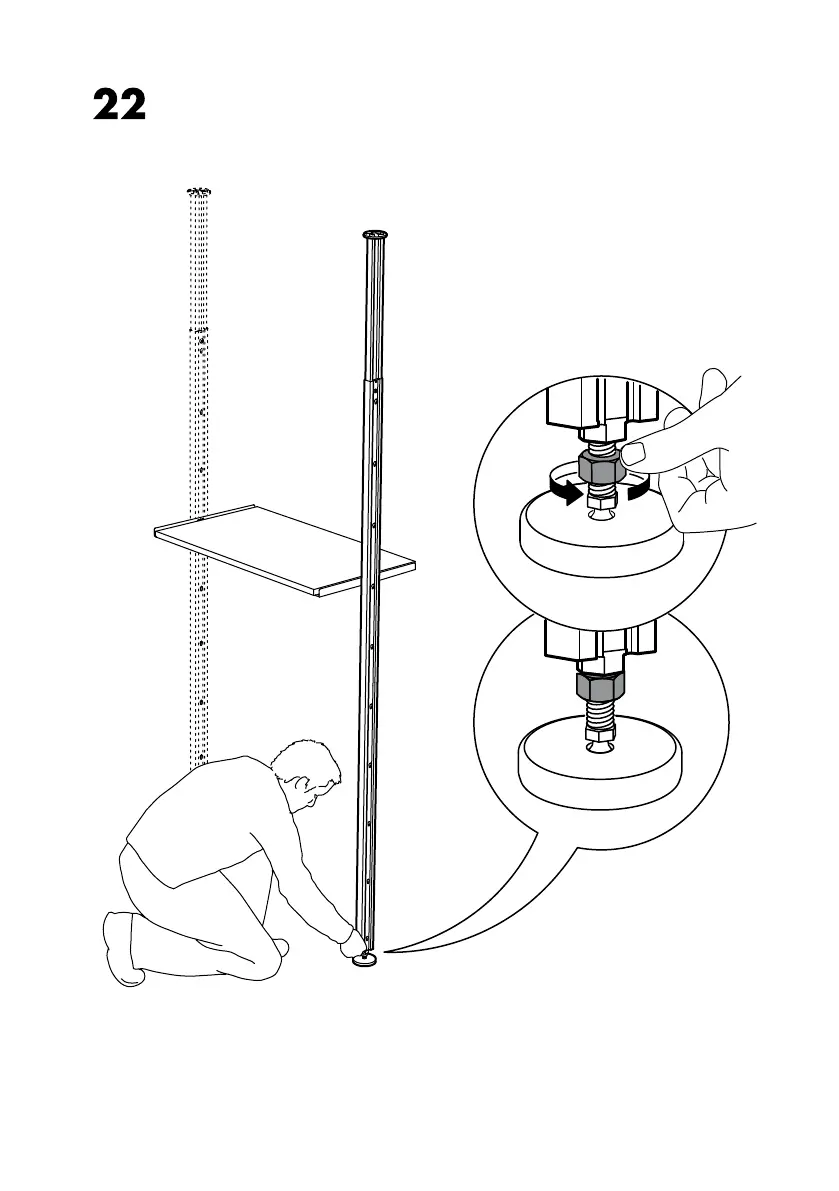 22