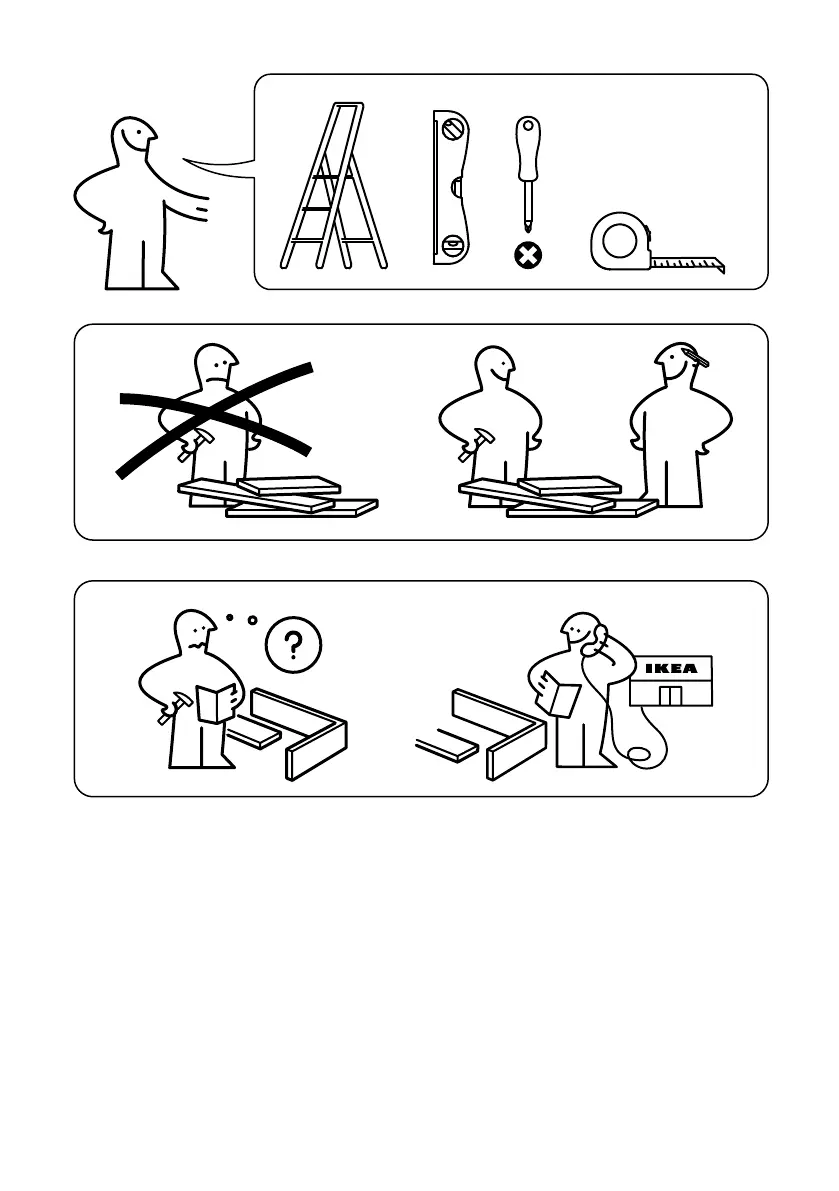 ?

IKEA