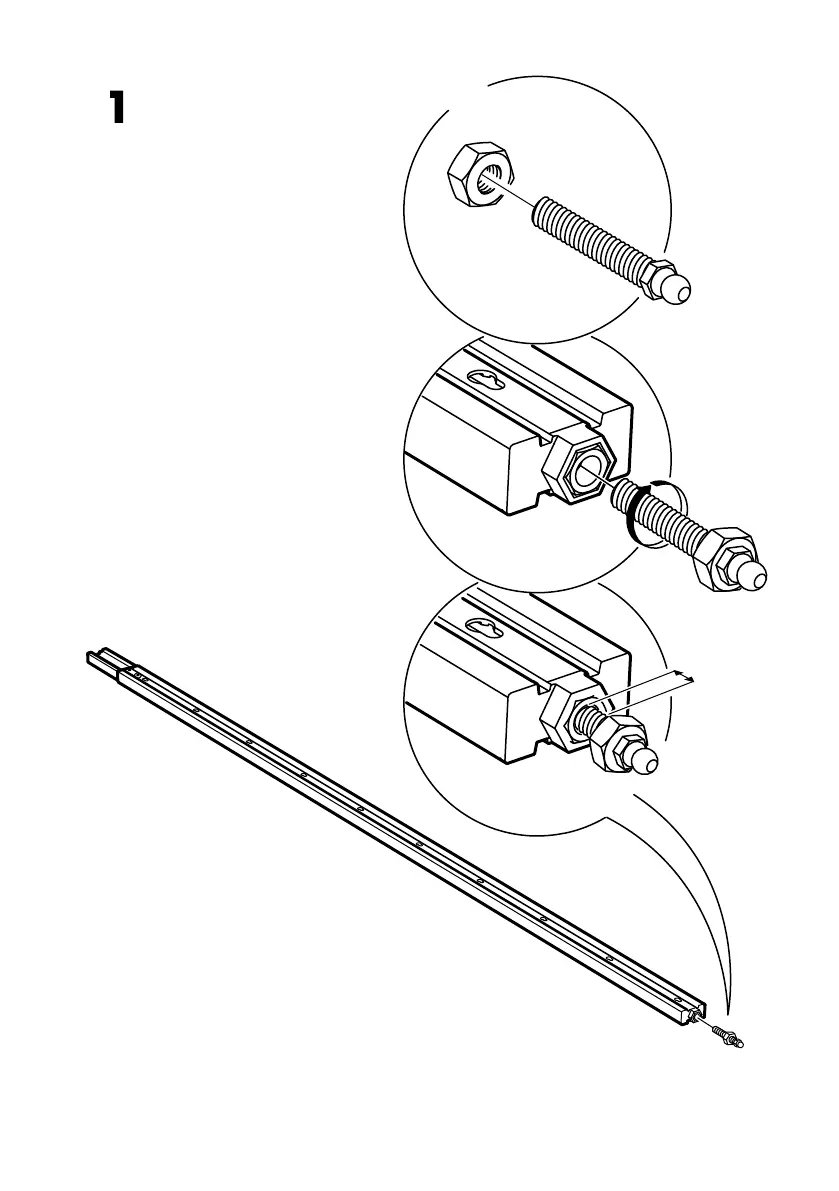 1