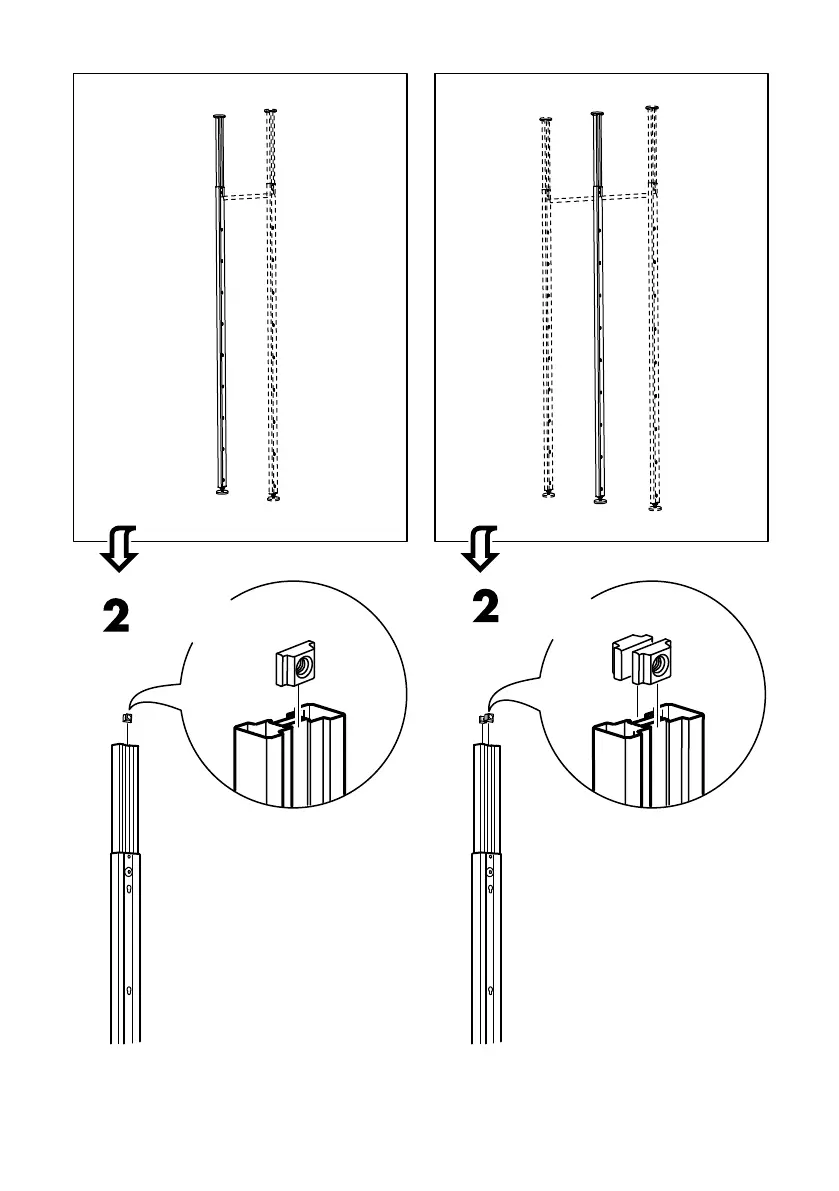 2

2