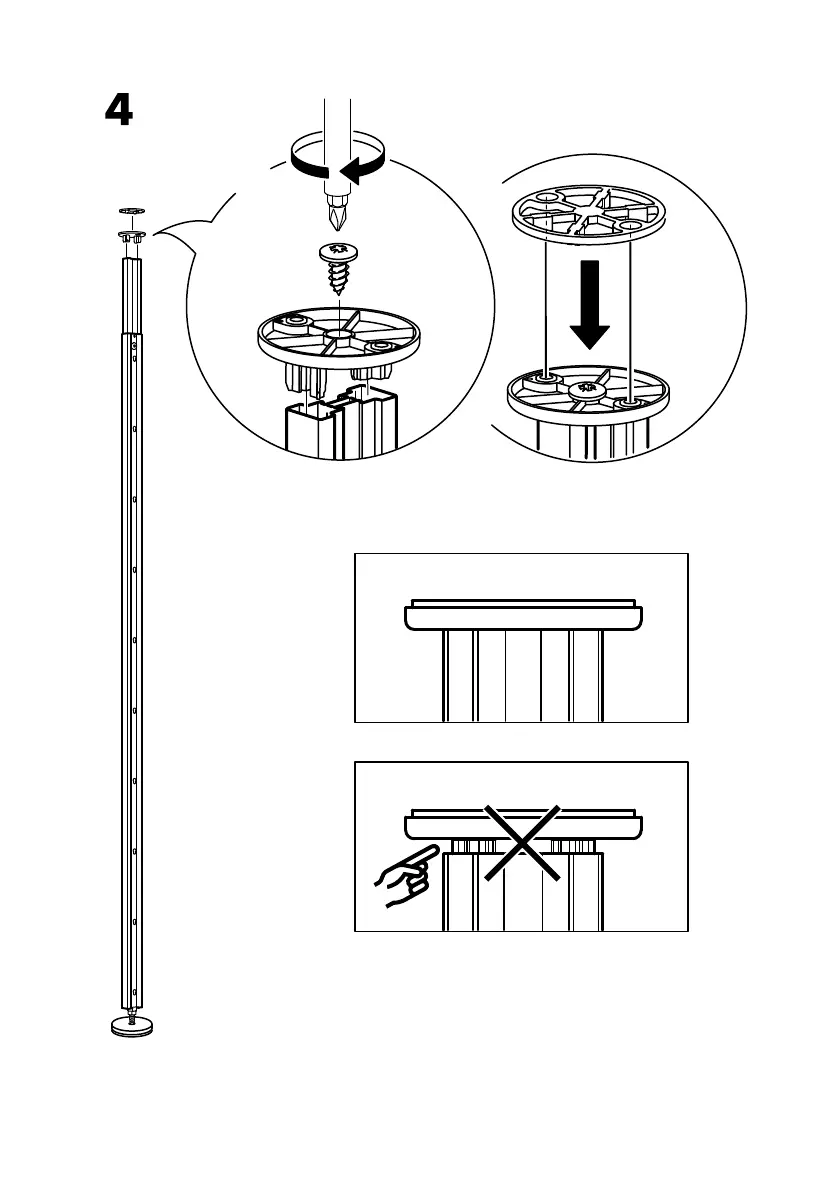 4