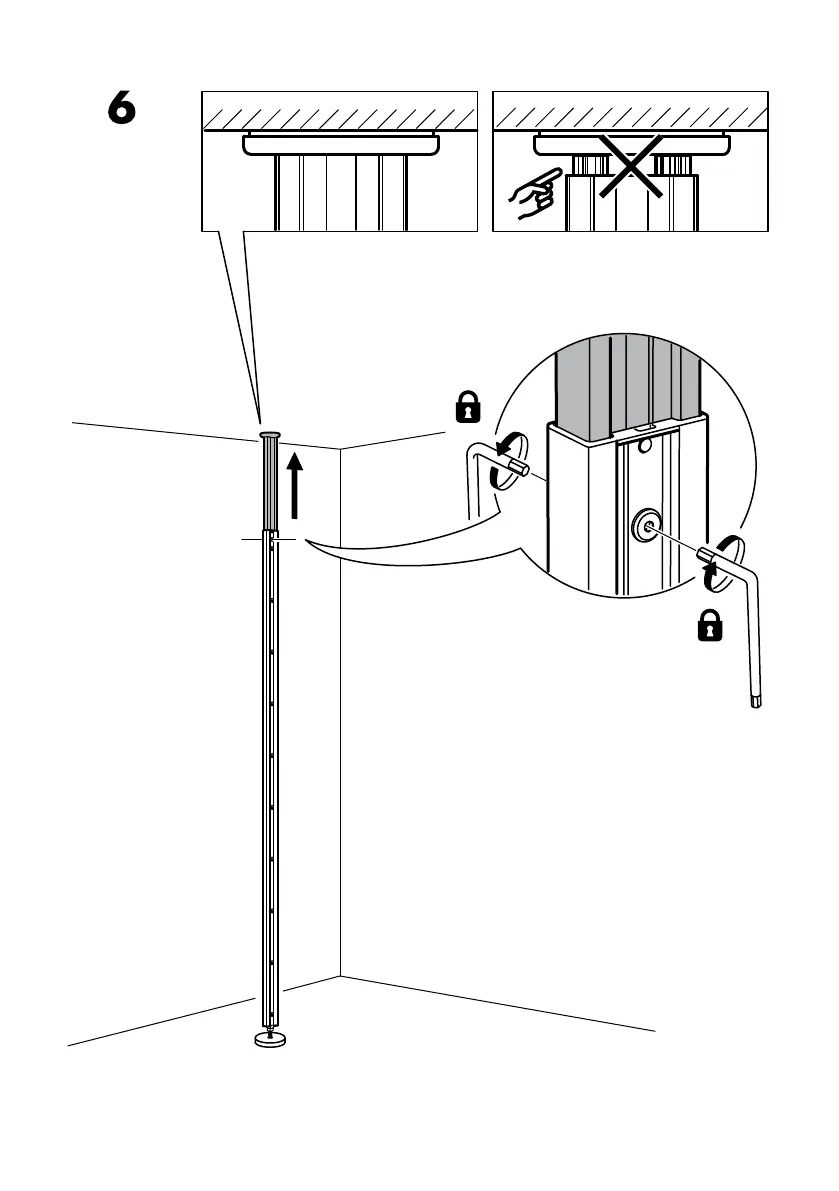 6