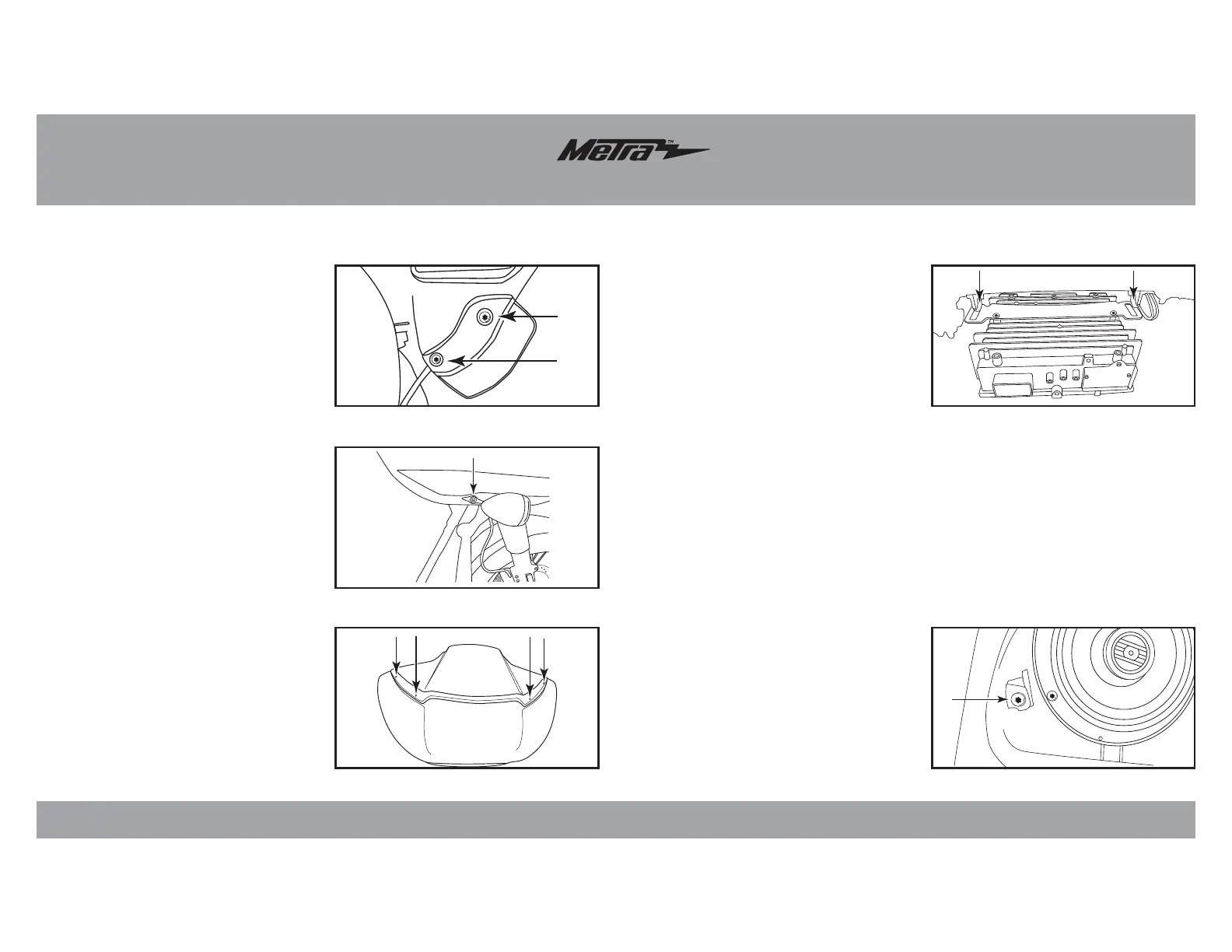 Metra™