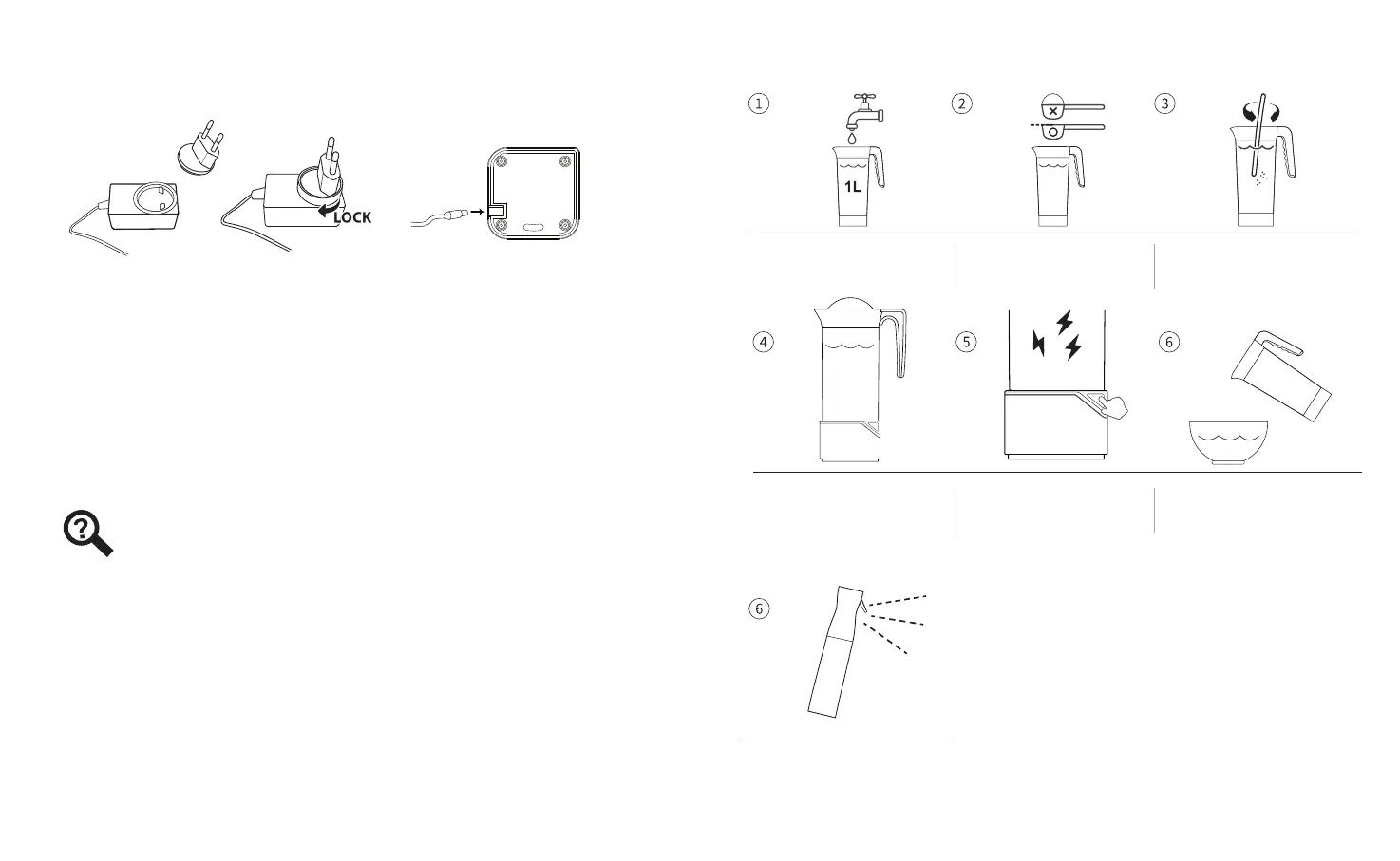 LOCK

1 1L 2 3

4 5 6

6