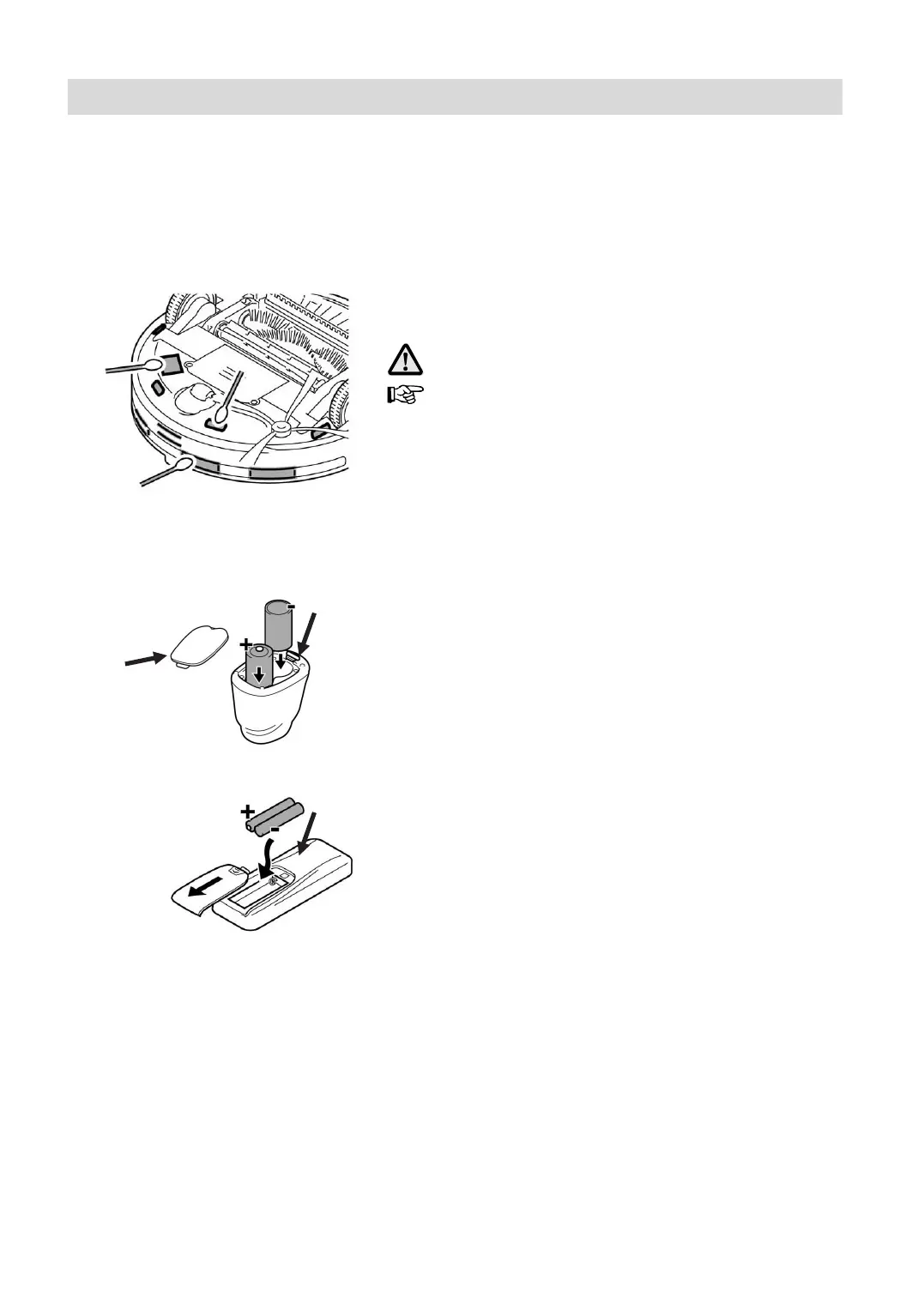 +
-
+
-