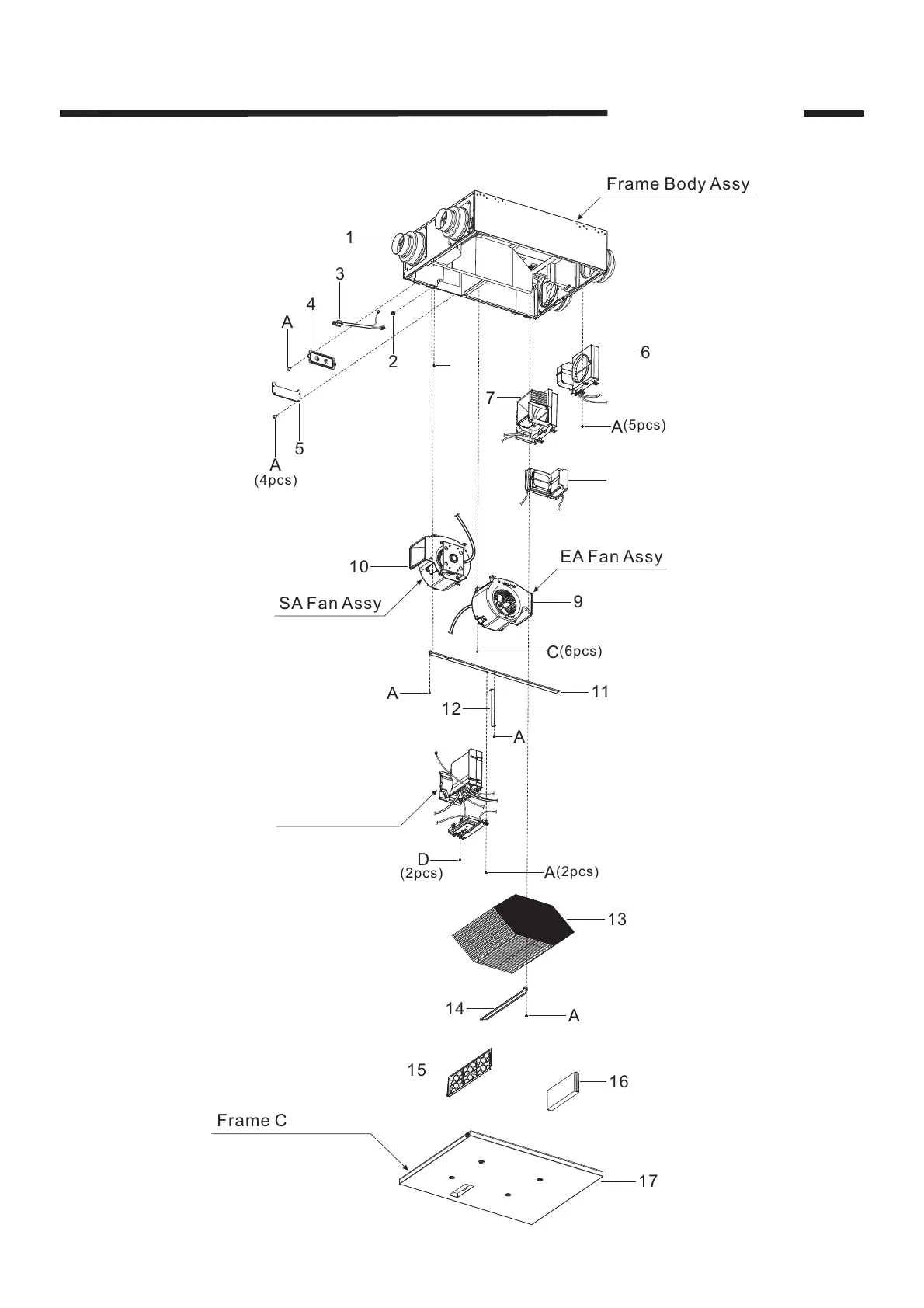 Frame Body Assy

1

3

4

A

2

6

7

A(5pcs)

5

A
(4pcs)

10

EA Fan Assy

SA Fan Assy

9

C(6pcs)

A

11

12

A

D
(2pcs)

A(2pcs)

13

14

A

15

16

Frame C

17