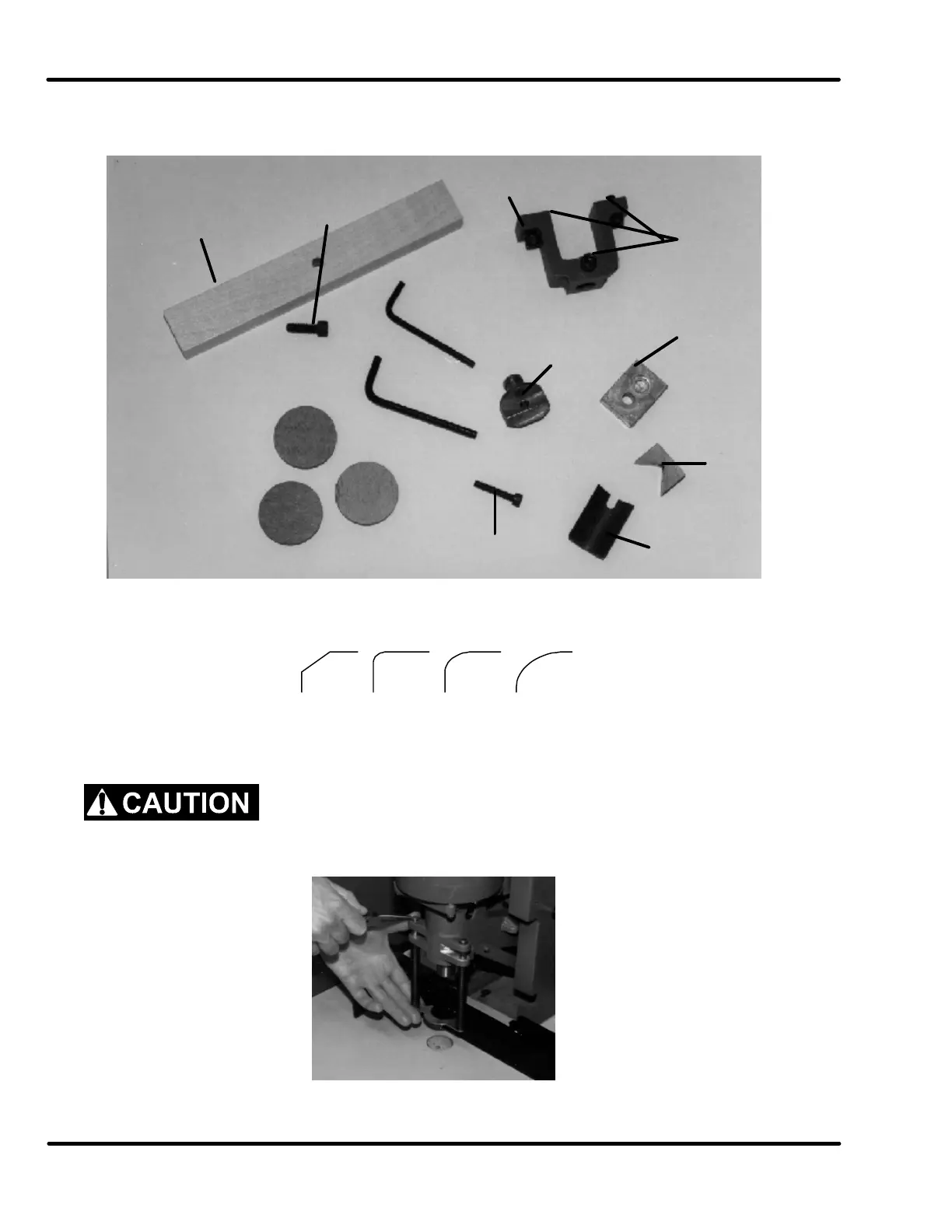 CAUTION