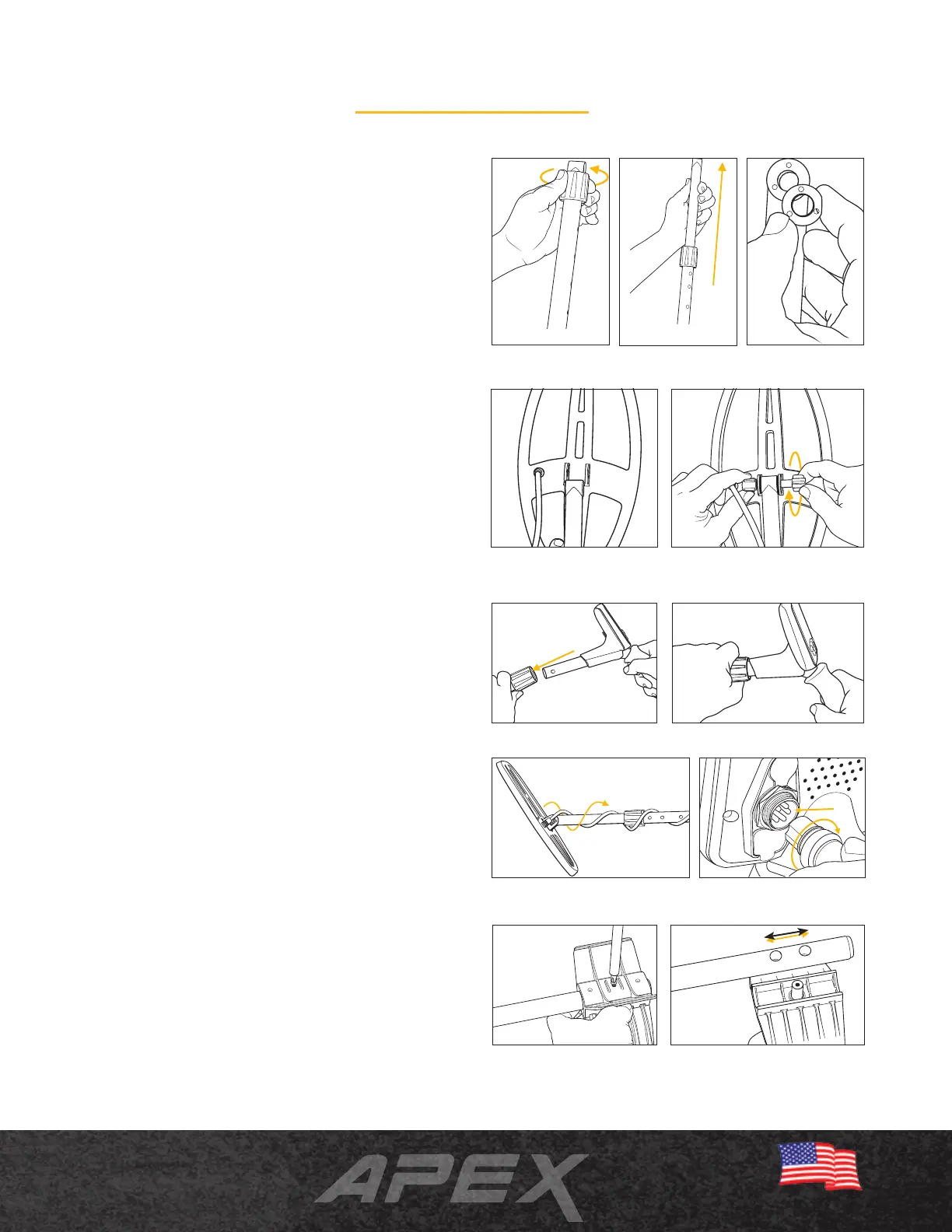 APEX