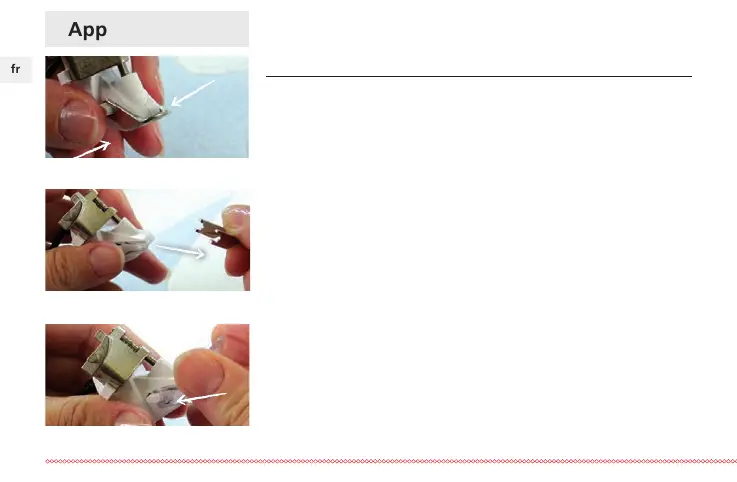 App

fr