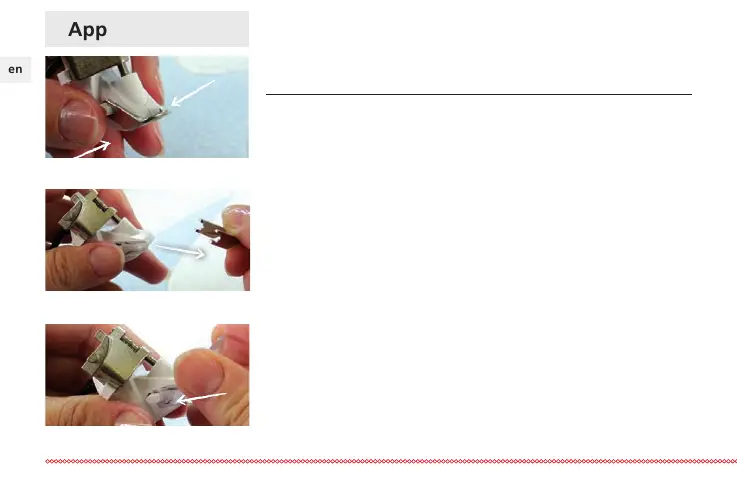 App

en