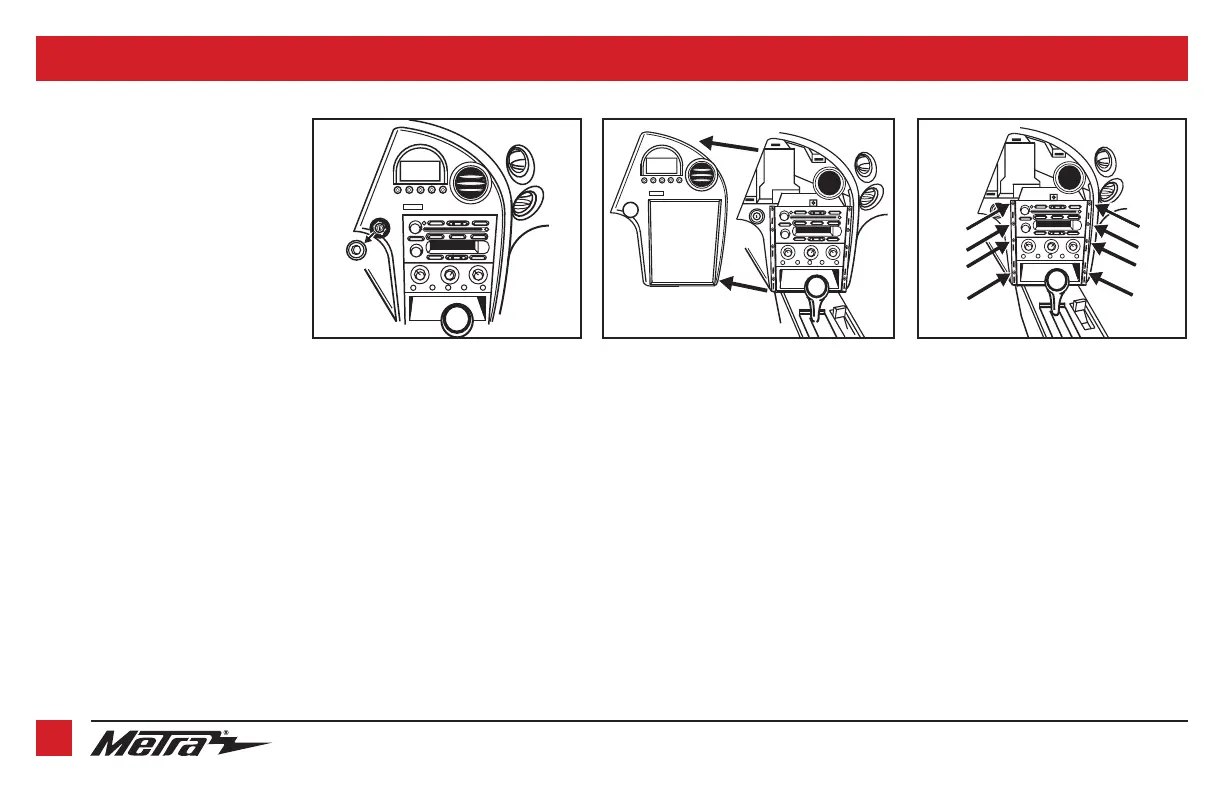 Metra®