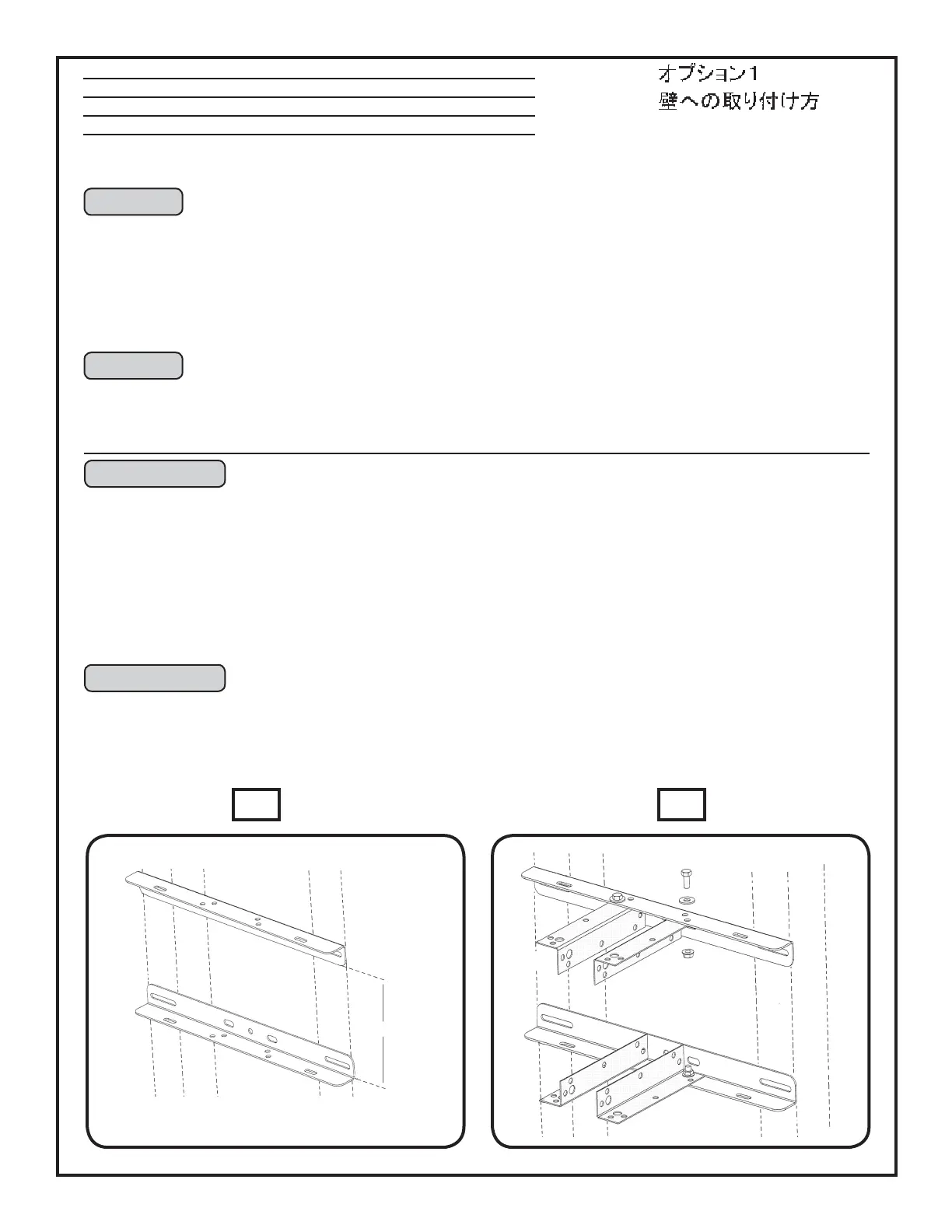 オプション1
壁への取り付け方