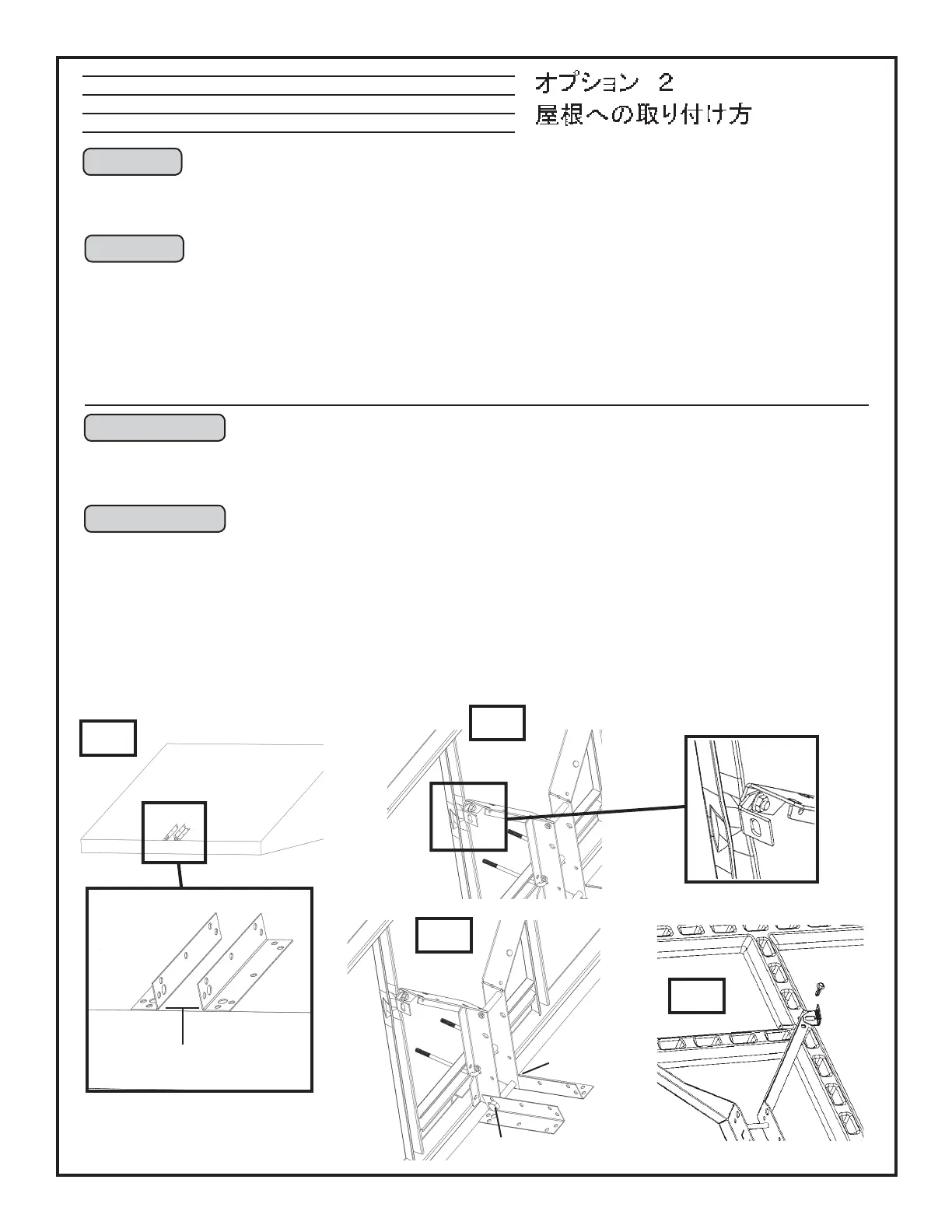 オプション 2
屋根への取り付け方