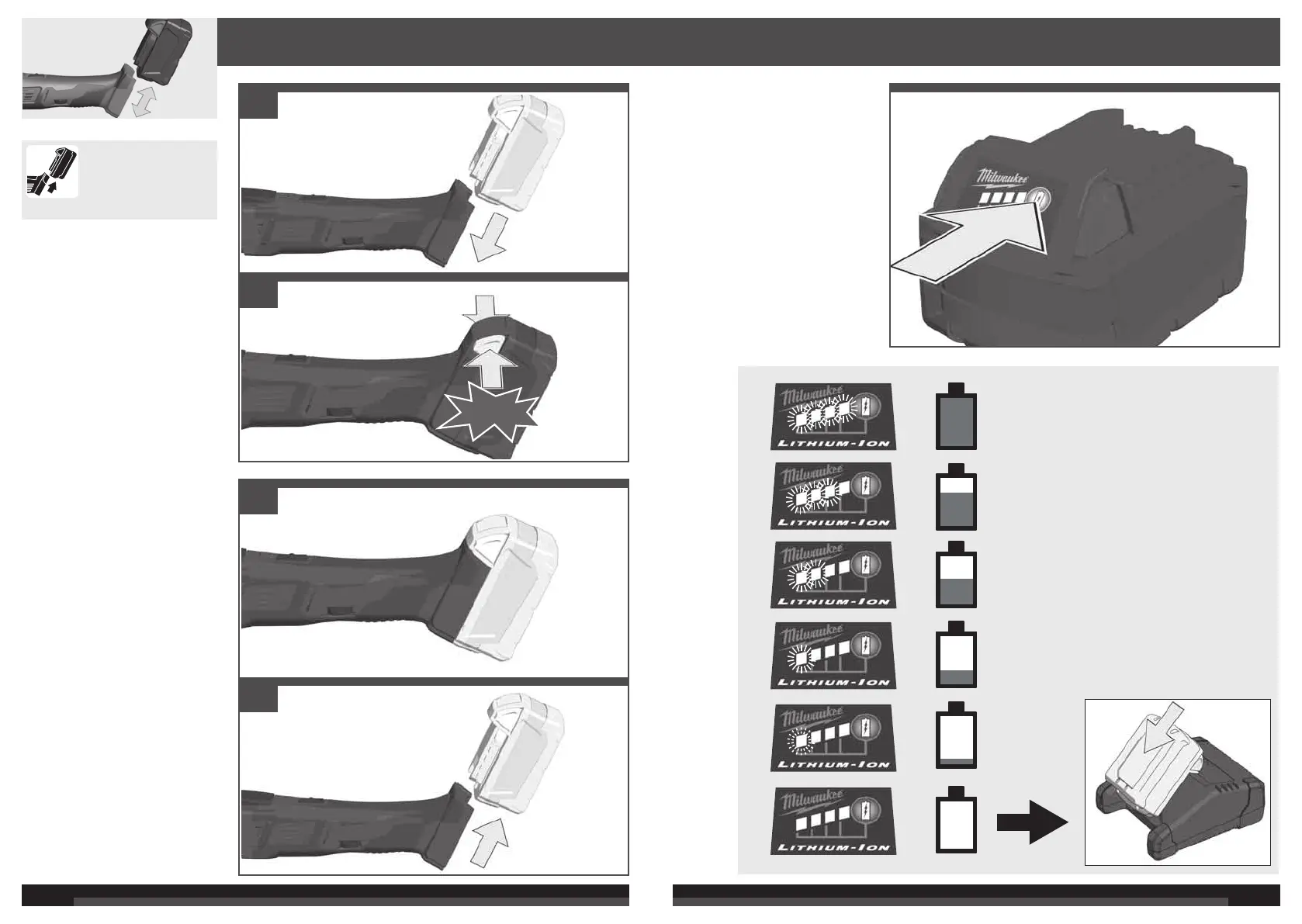 Milwaukee

Milwaukee
LITHIUM-ION

Milwaukee
LITHIUM-ION

Milwaukee
LITHIUM-ION

Milwaukee
LITHIUM-ION

Milwaukee
LITHIUM-ION

Milwaukee
LITHIUM-ION