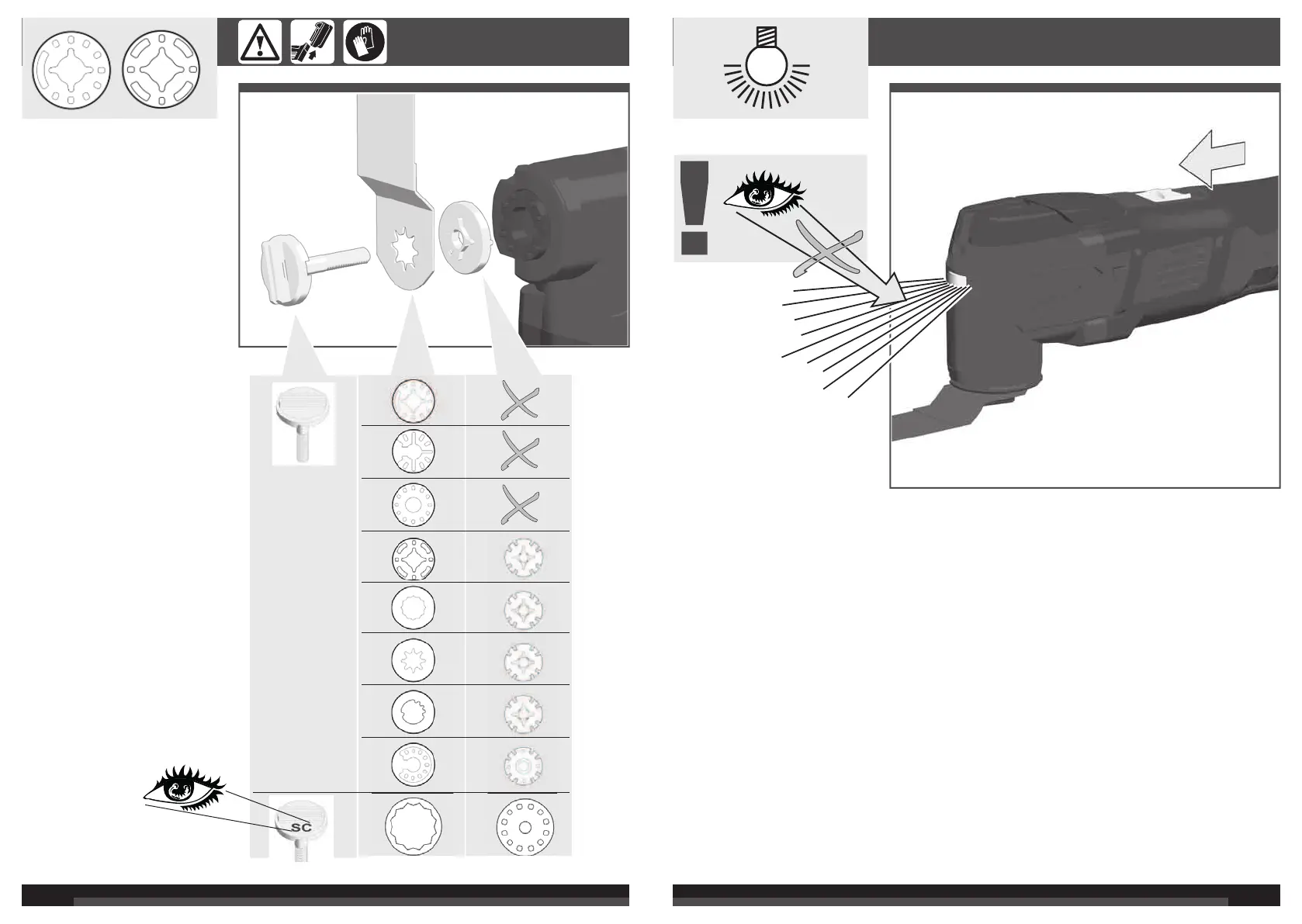 SC