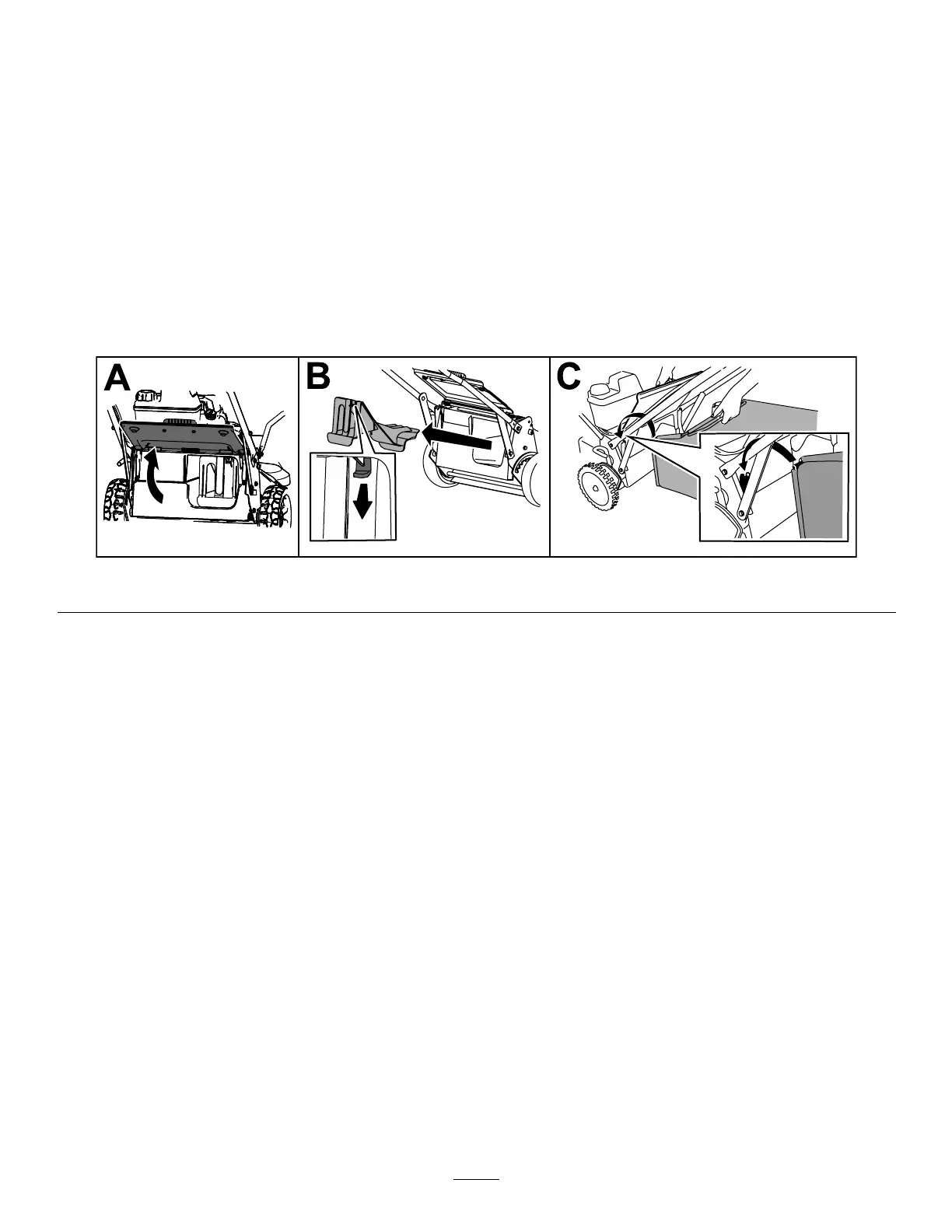 A

B

C