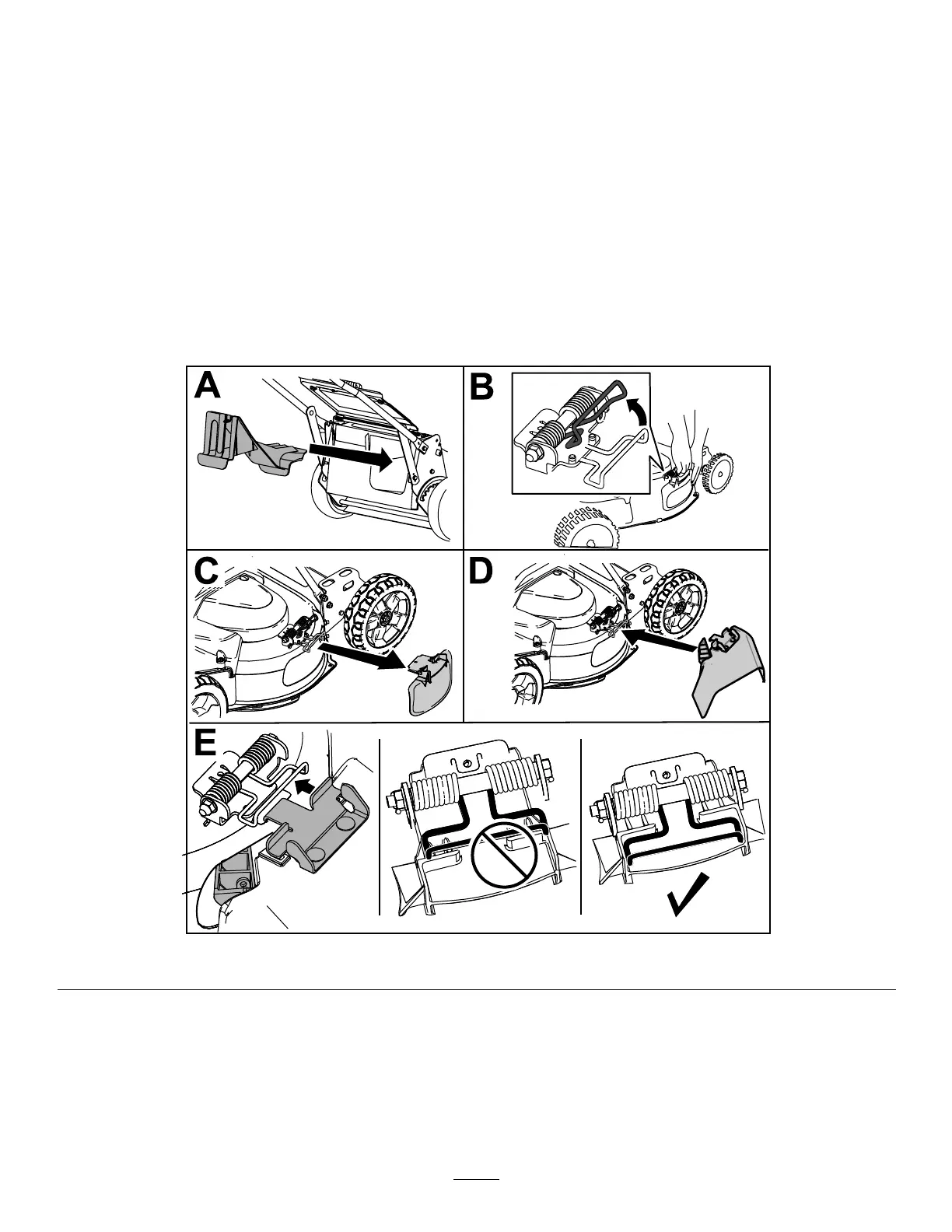 A

B

C

D

E