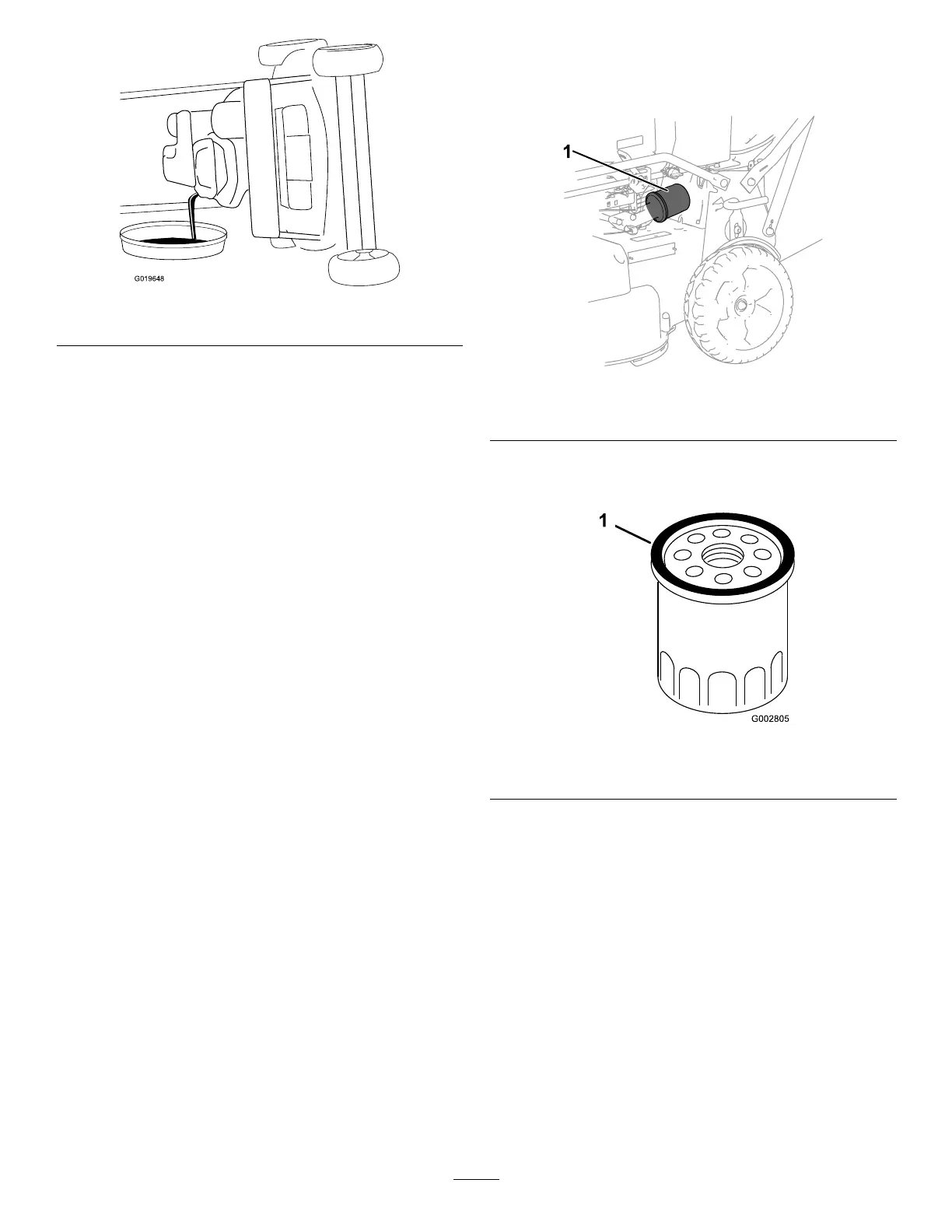 G019648

1

1

G002805