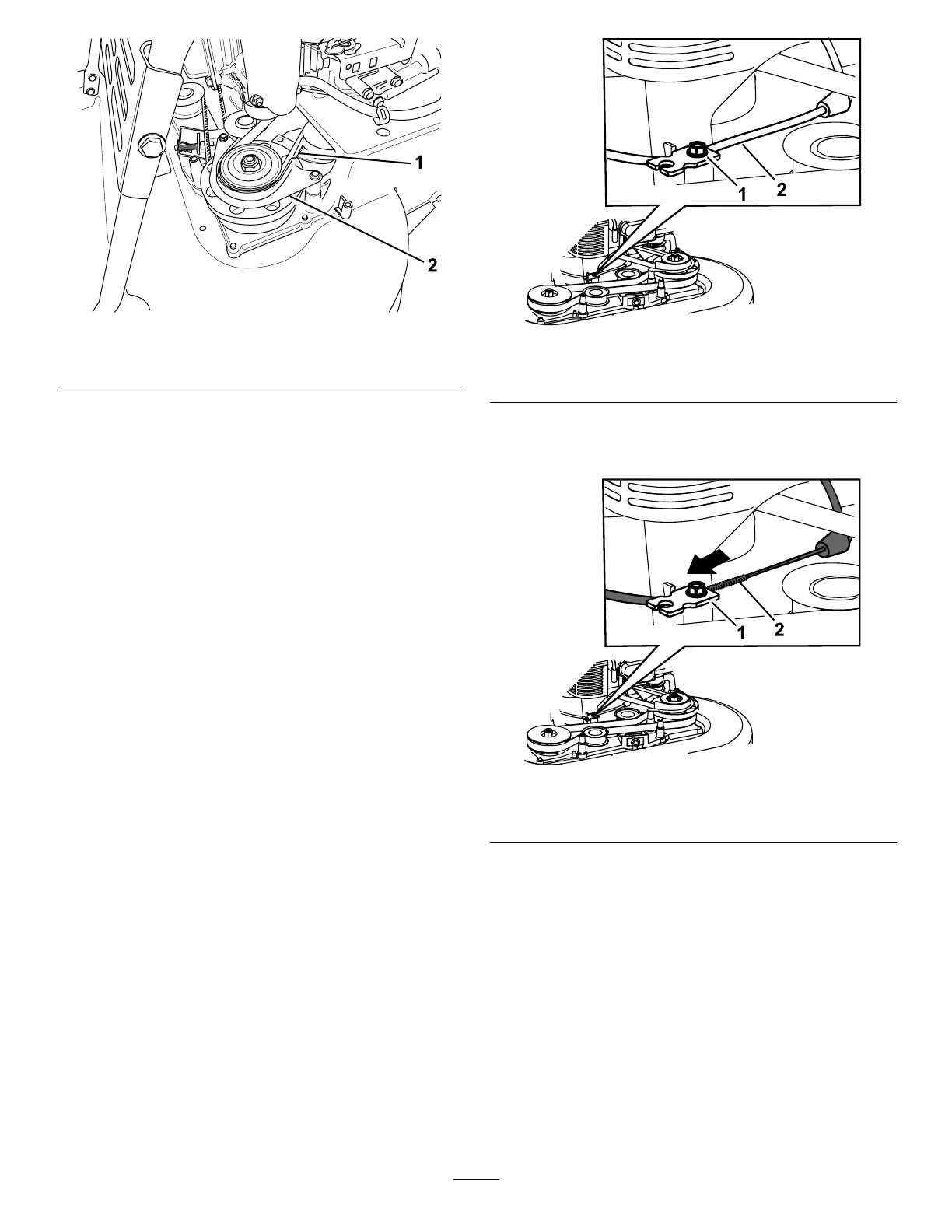 1
2

1
2

1
2