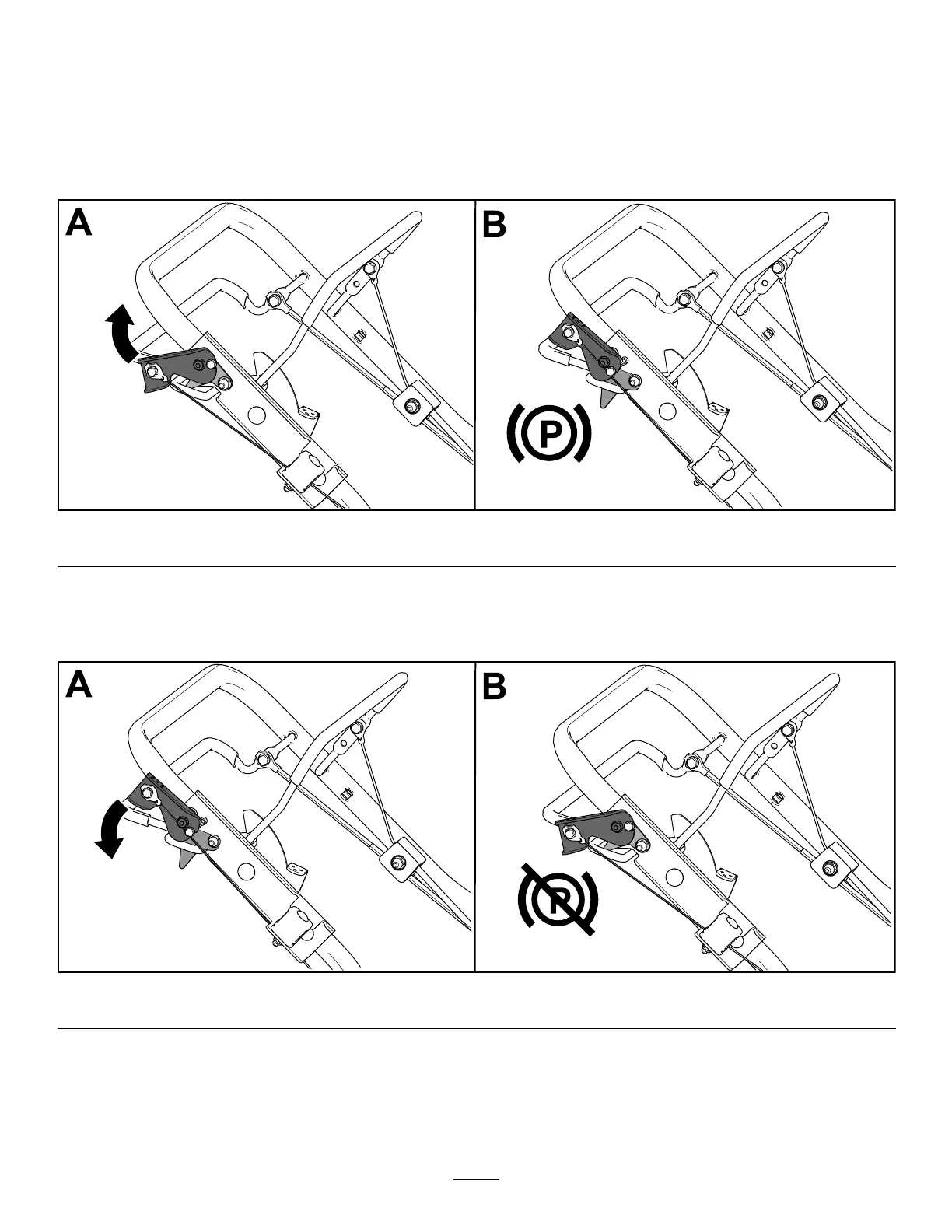 A

B

P

A

B

P