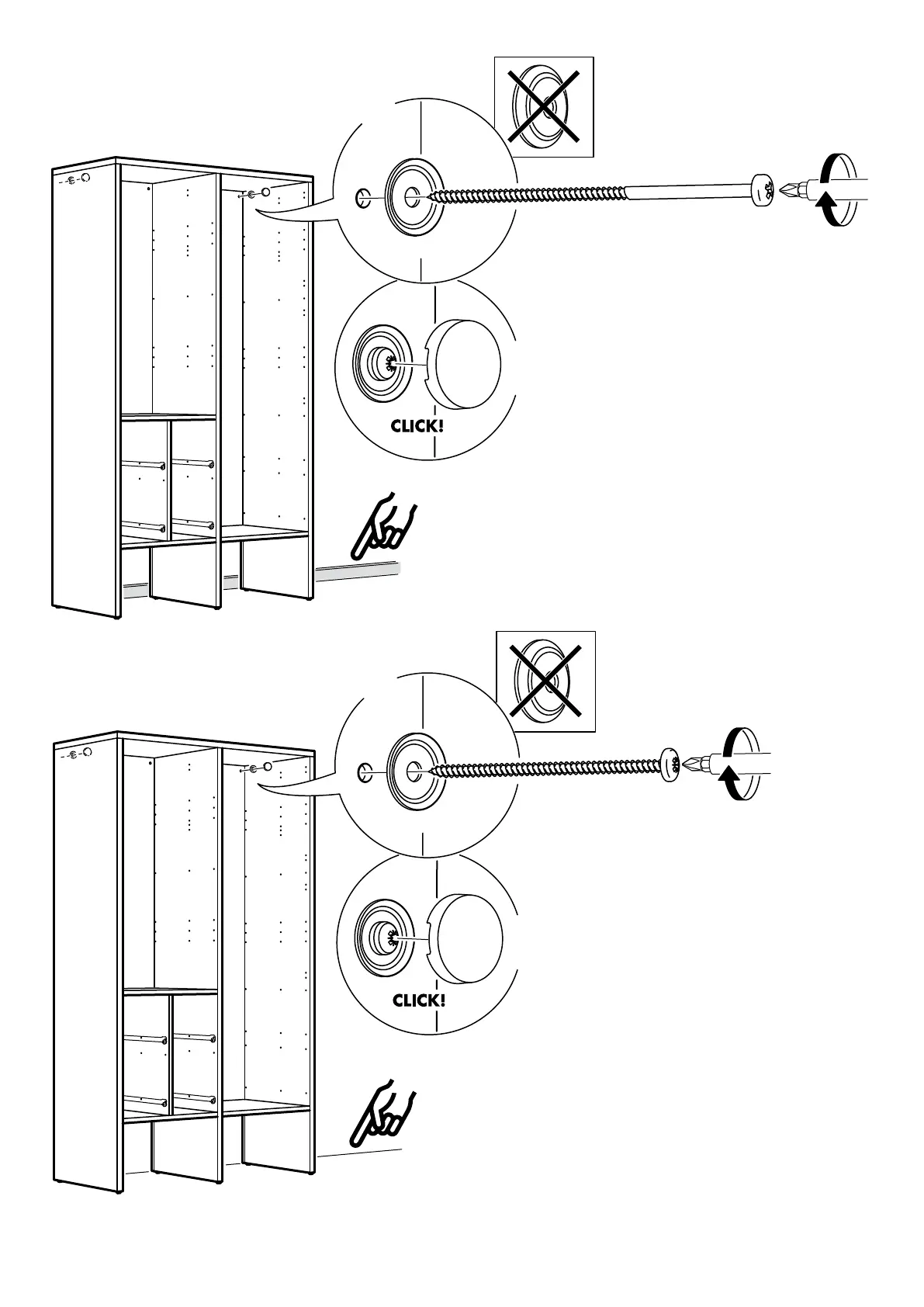 CLICK!

CLICK!