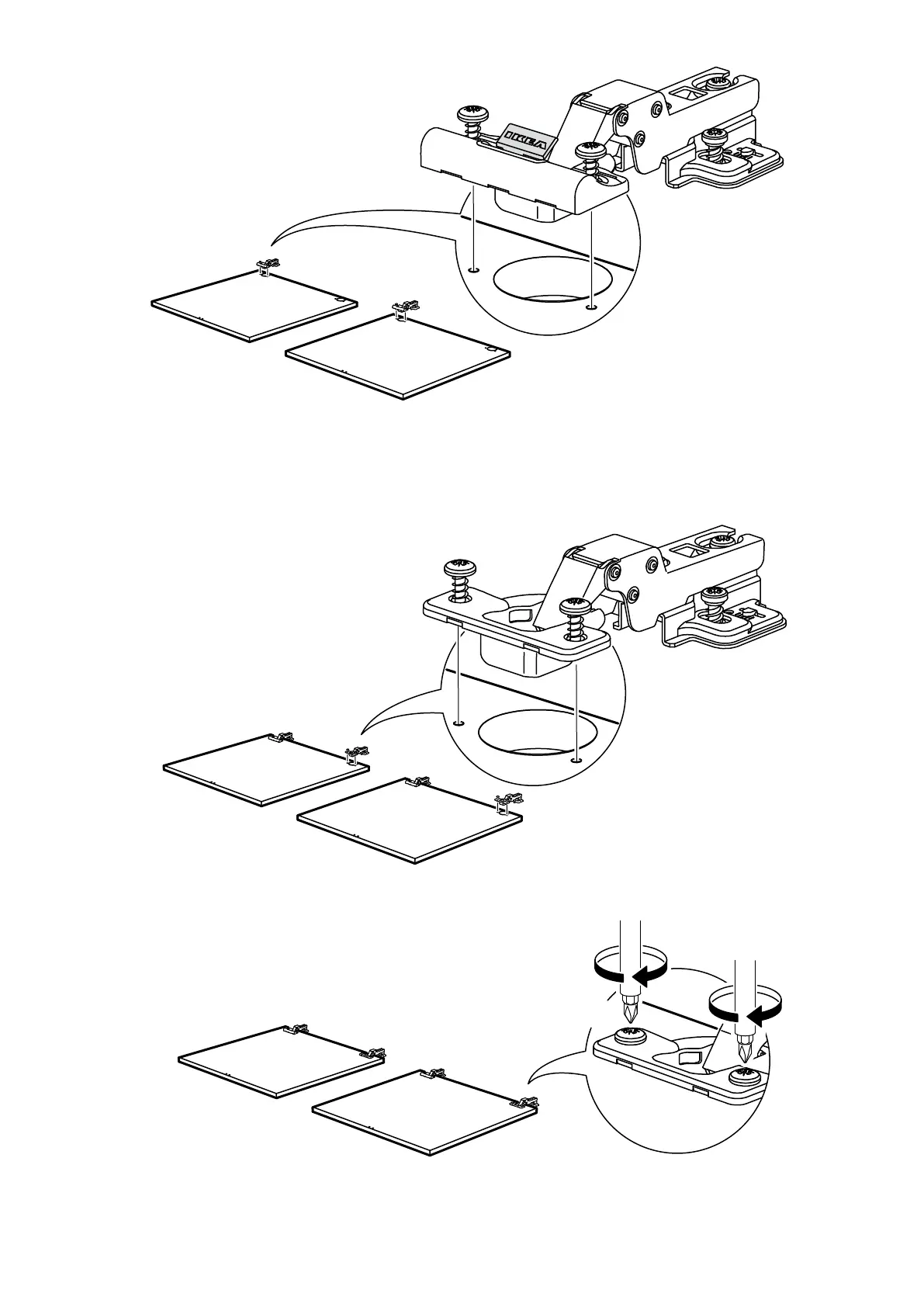 IKEA