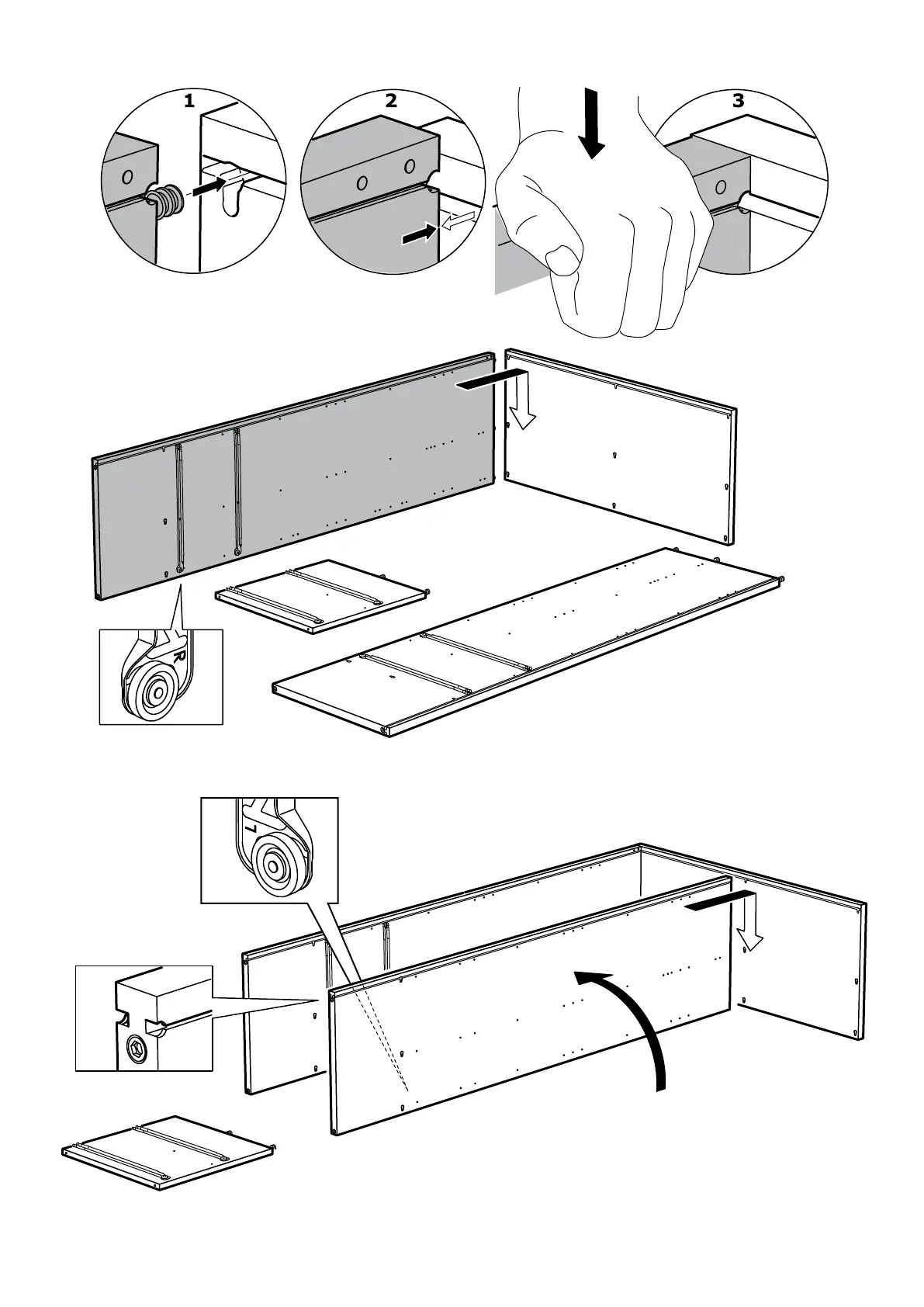 1
2
3
R
L