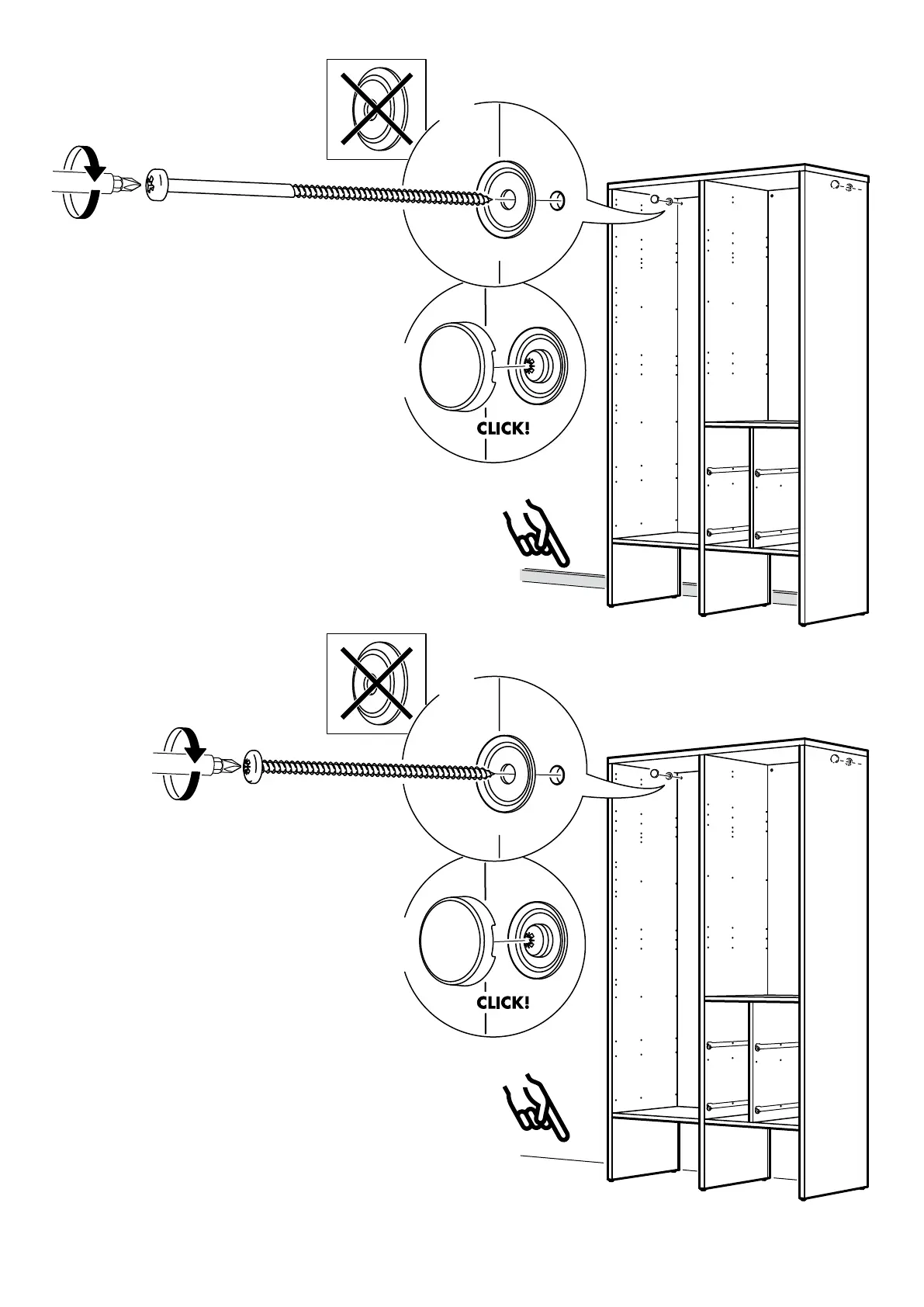 CLICK!

CLICK!